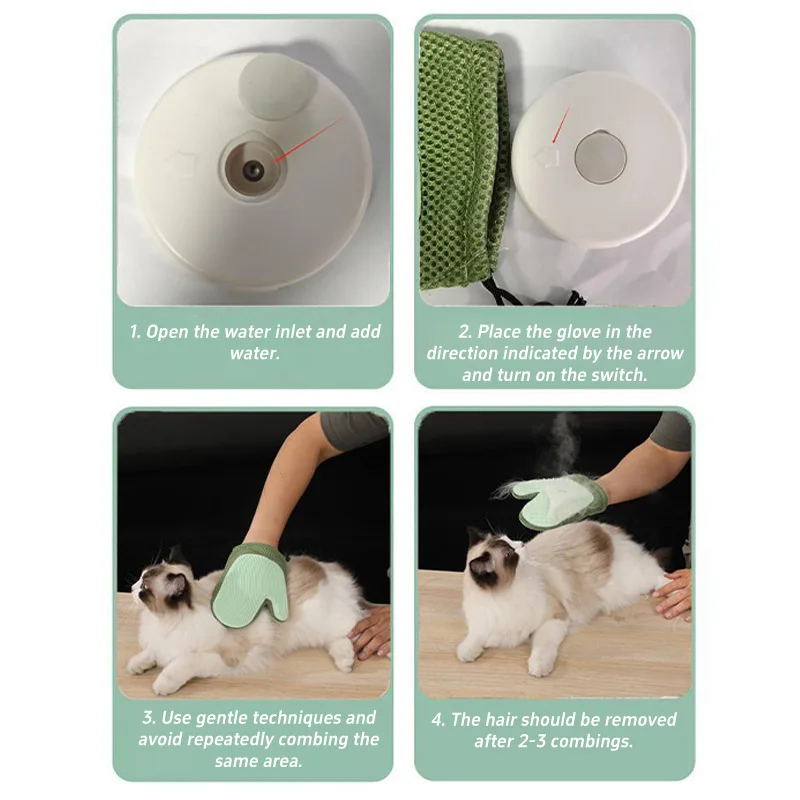 1. Open the water inlet and add water.

2. Place the glove in the direction indicated by the arrow and turn on the switch.

3. Use gentle techniques and avoid repeatedly combing the same area.

4. The hair should be removed after 2-3 combings.