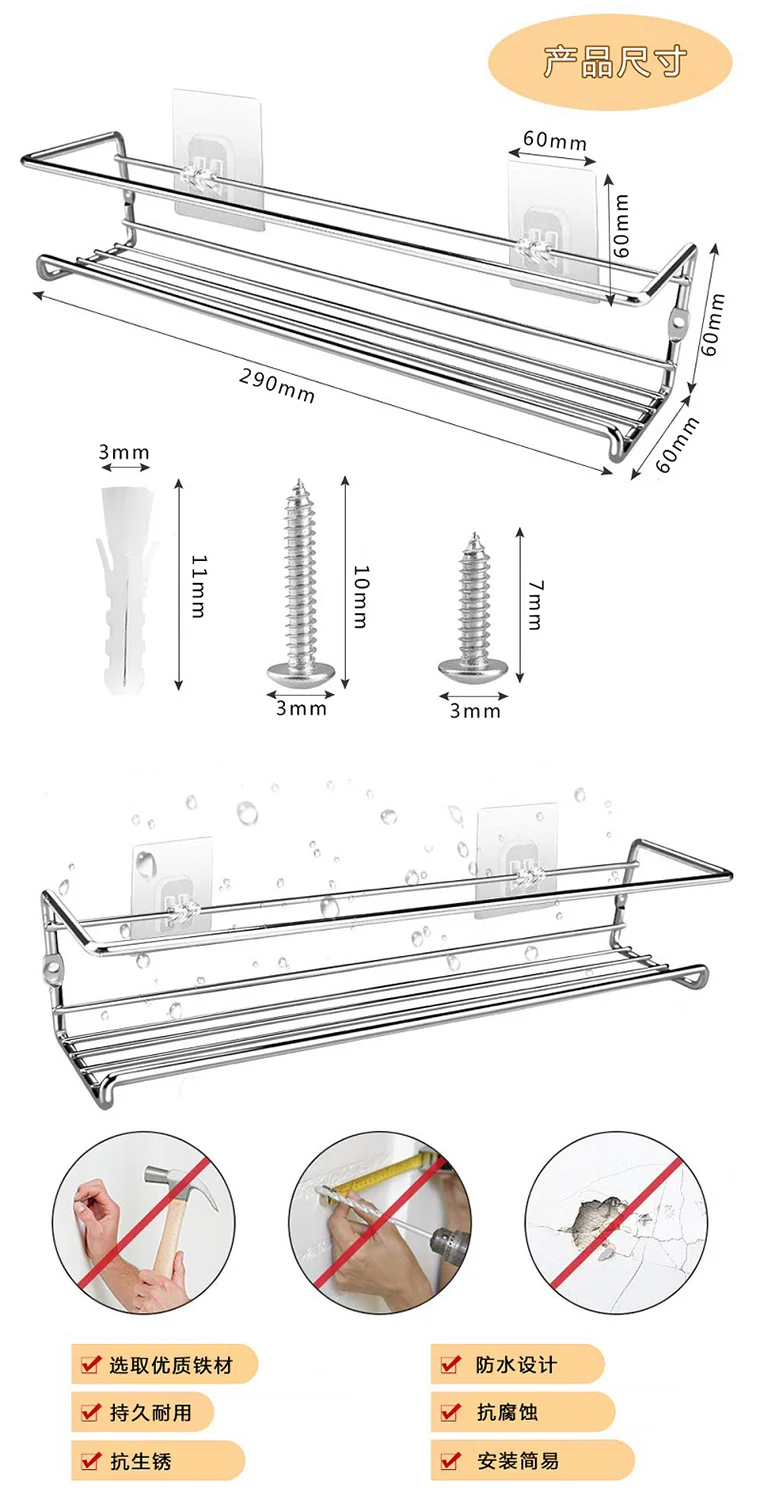 产品尺寸

60mm
60mm
60mm
60mm
290mm

3mm
11mm
10mm
3mm
7mm
3mm

选取优质铁材
持久耐用
抗生锈
防水设计
抗腐蚀
安装简易