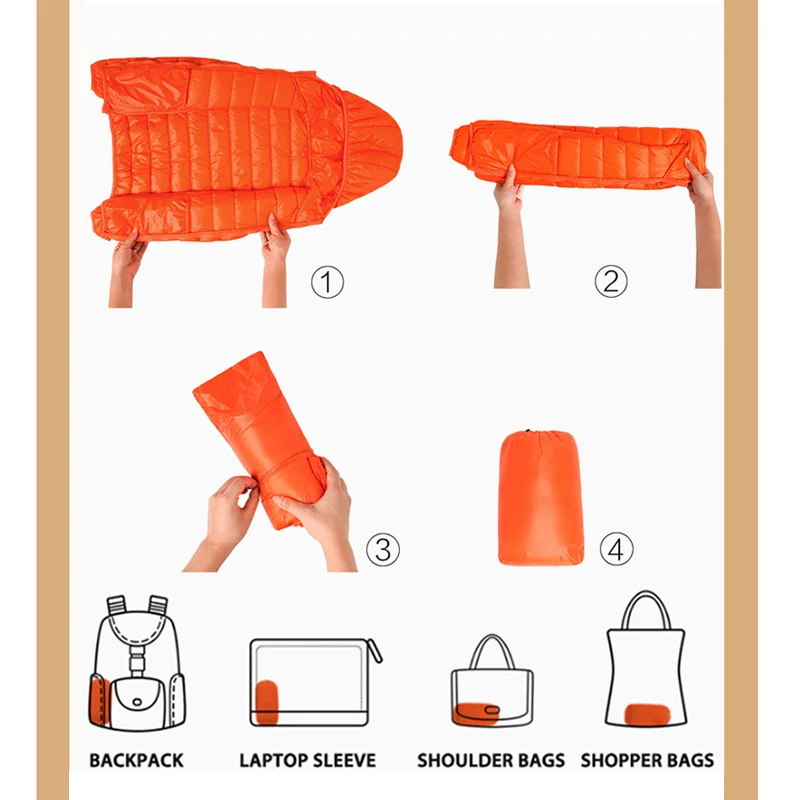 ①

②

③

④

BACKPACK

LAPTOP SLEEVE

SHOULDER BAGS

SHOPPER BAGS