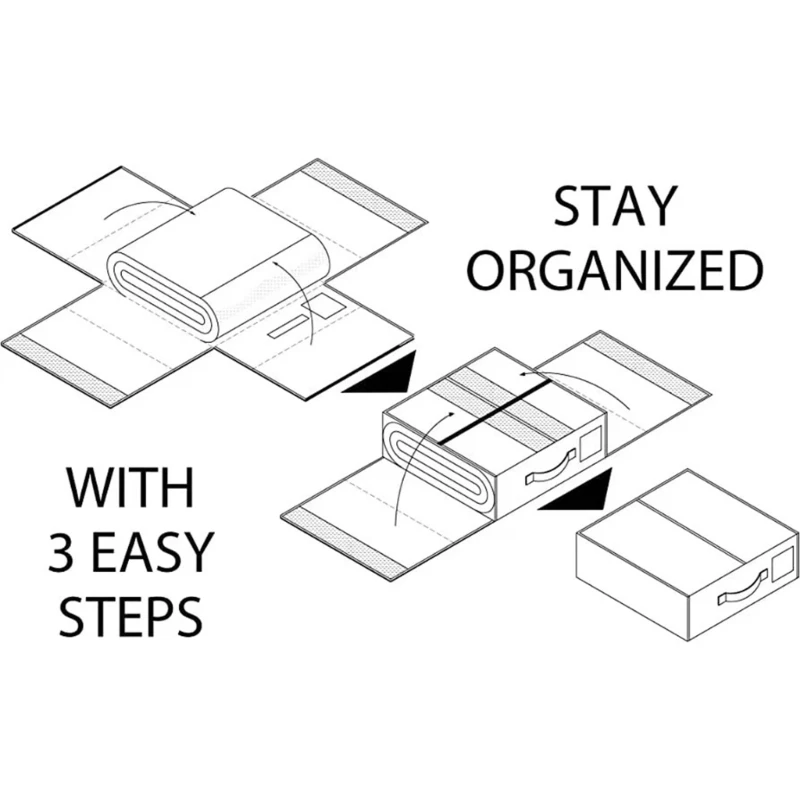 STAY ORGANIZED

WITH 3 EASY STEPS