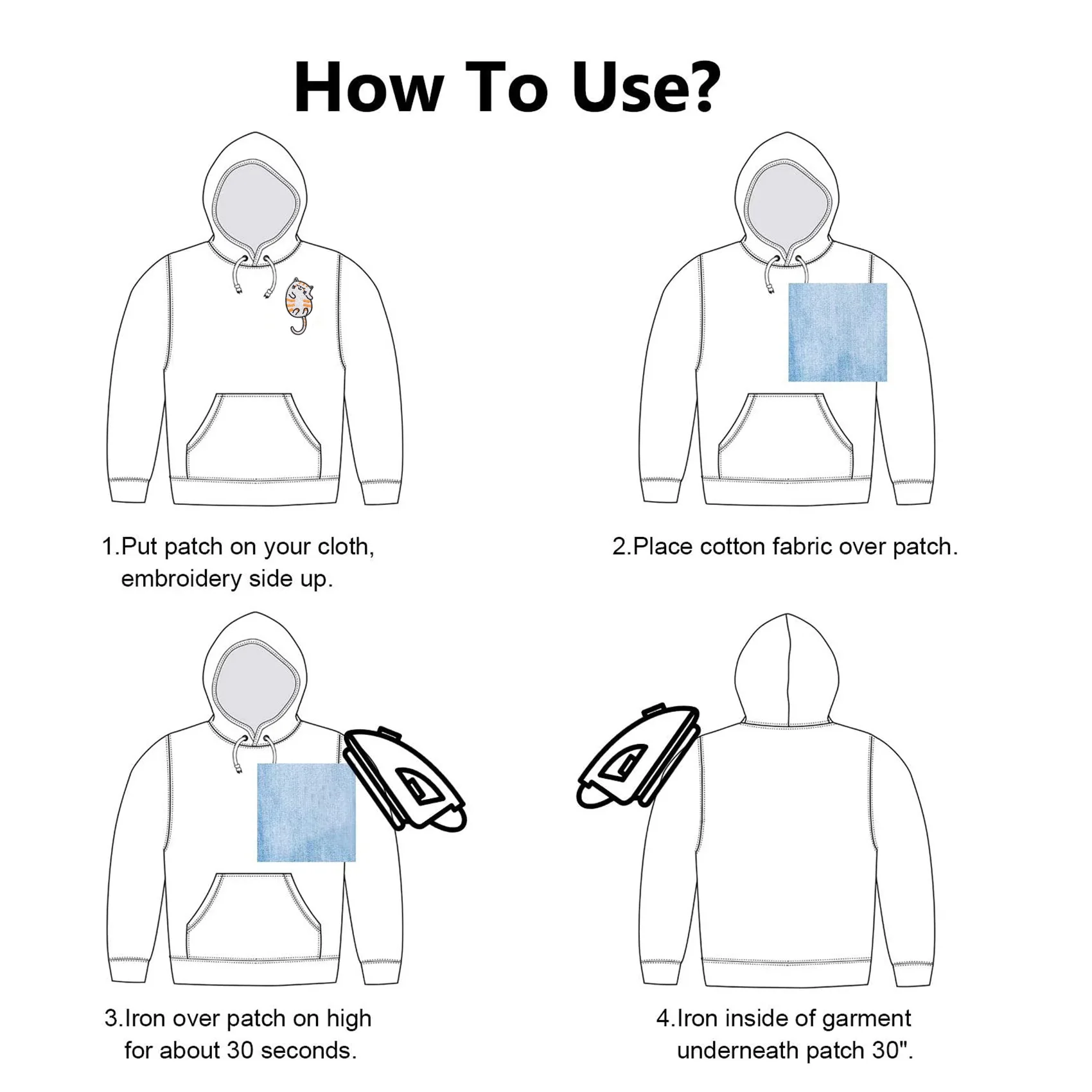 How To Use?

1.Put patch on your cloth, embroidery side up.

2.Place cotton fabric over patch.

3.Iron over patch on high for about 30 seconds.

4.Iron inside of garment underneath patch 30".