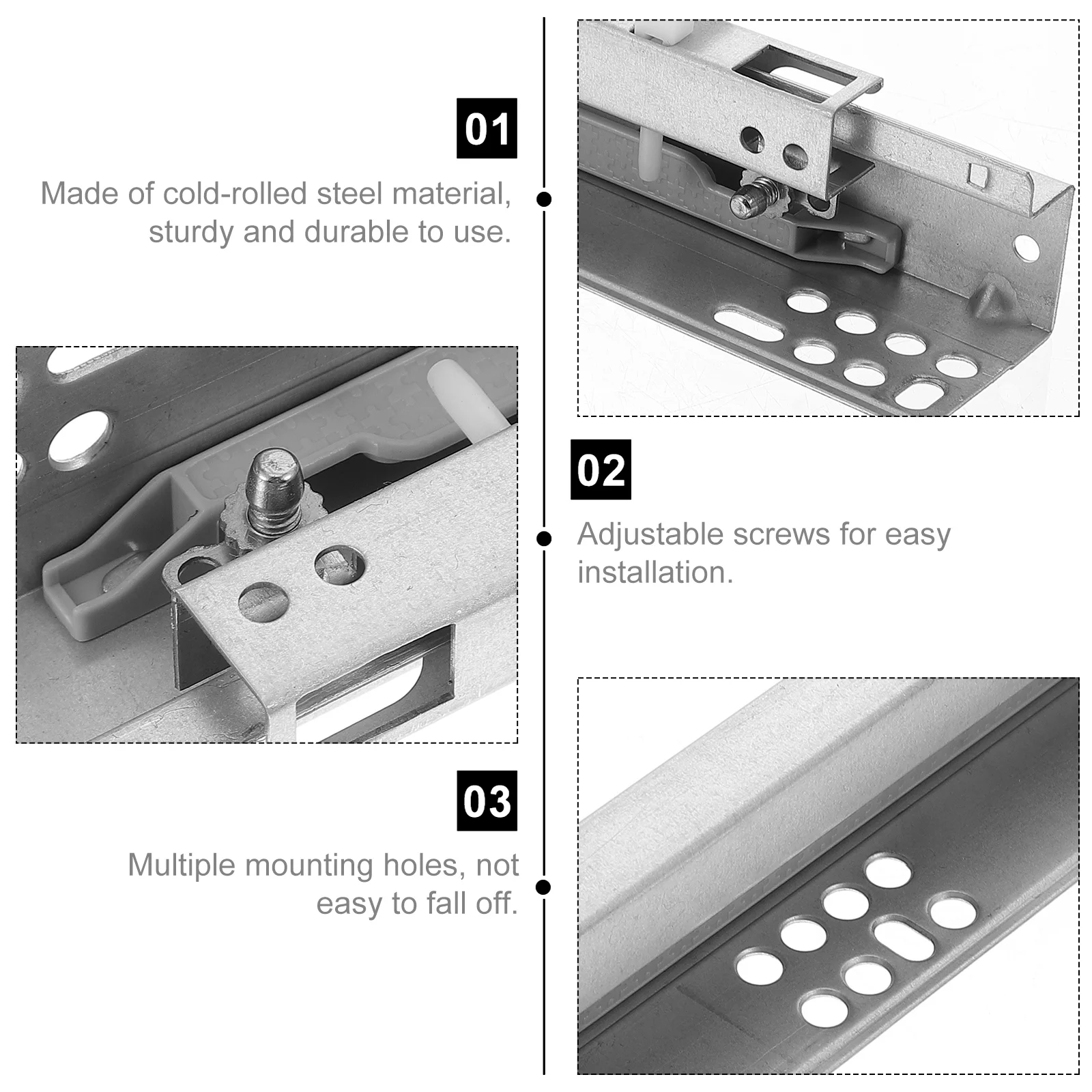 01

Made of cold-rolled steel material, sturdy and durable to use.

02

Adjustable screws for easy installation.

03

Multiple mounting holes, not easy to fall off.