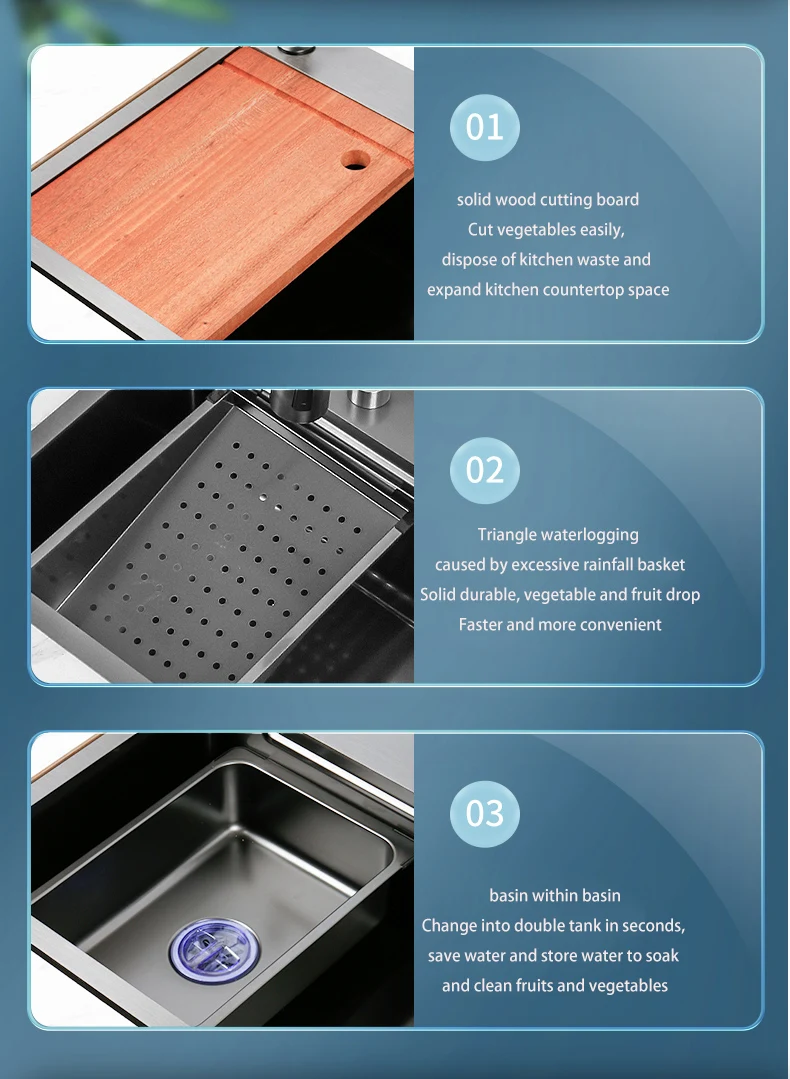 01

solid wood cutting board
Cut vegetables easily,
dispose of kitchen waste and
expand kitchen countertop space

02

Triangle waterlogging
caused by excessive rainfall basket
Solid durable, vegetable and fruit drop
Faster and more convenient

03

basin within basin
Change into double tank in seconds,
save water and store water to soak
and clean fruits and vegetables