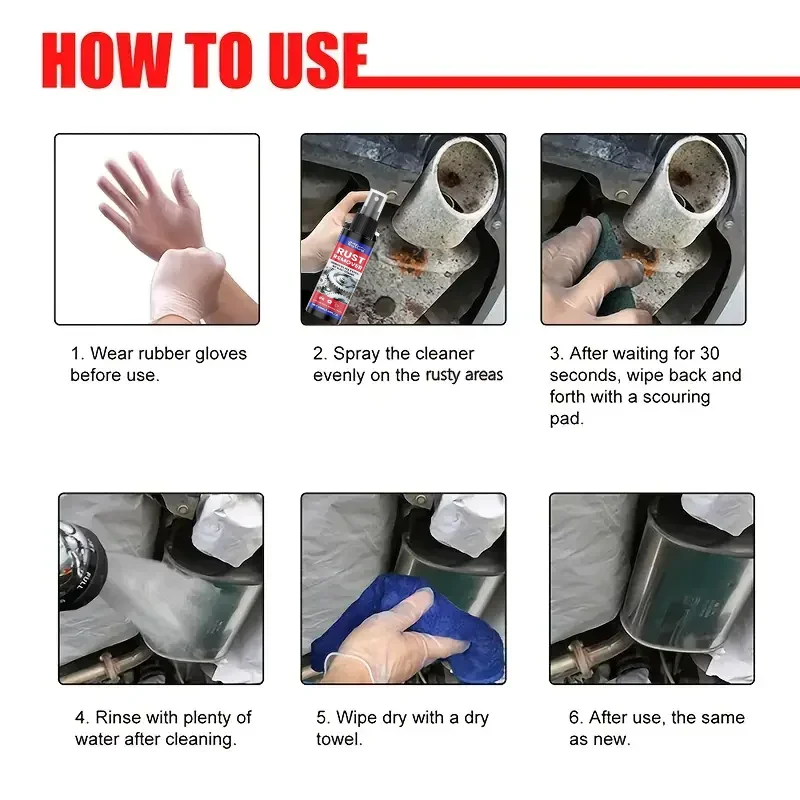 HOW TO USE

RUST REMOVER

1. Wear rubber gloves before use.

2. Spray the cleaner evenly on the rusty areas

3. After waiting for 30 seconds, wipe back and forth with a scouring pad.

4. Rinse with plenty of water after cleaning.

5. Wipe dry with a dry towel.

6. After use, the same as new.