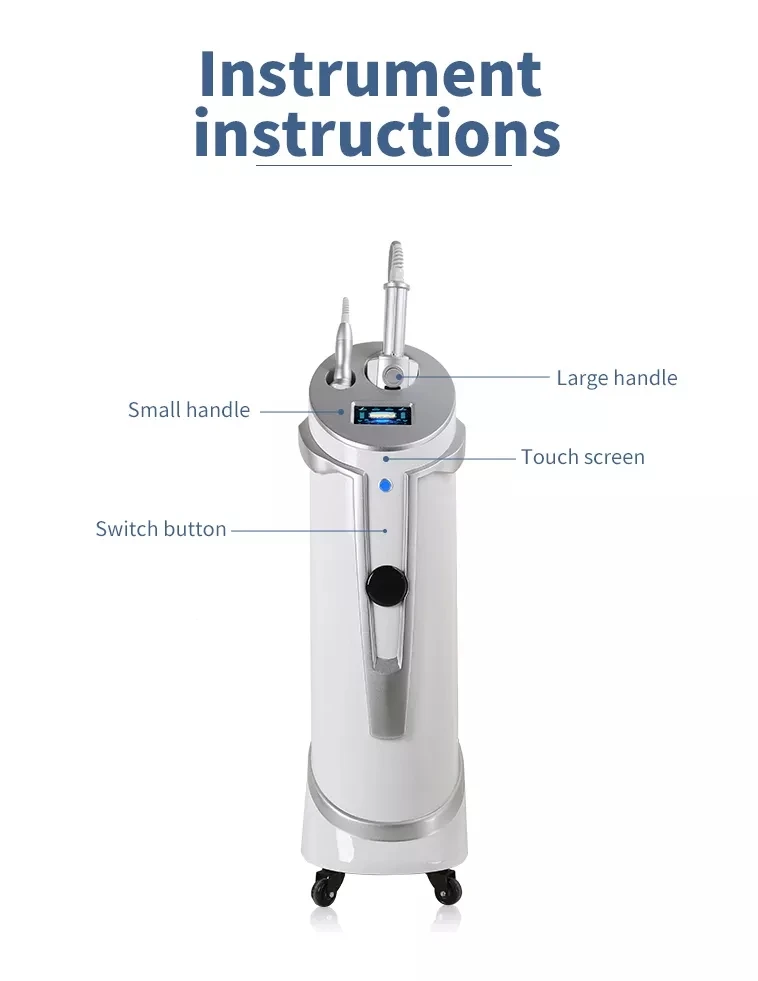 Instrument instructions

Large handle

Small handle

Touch screen

Switch button