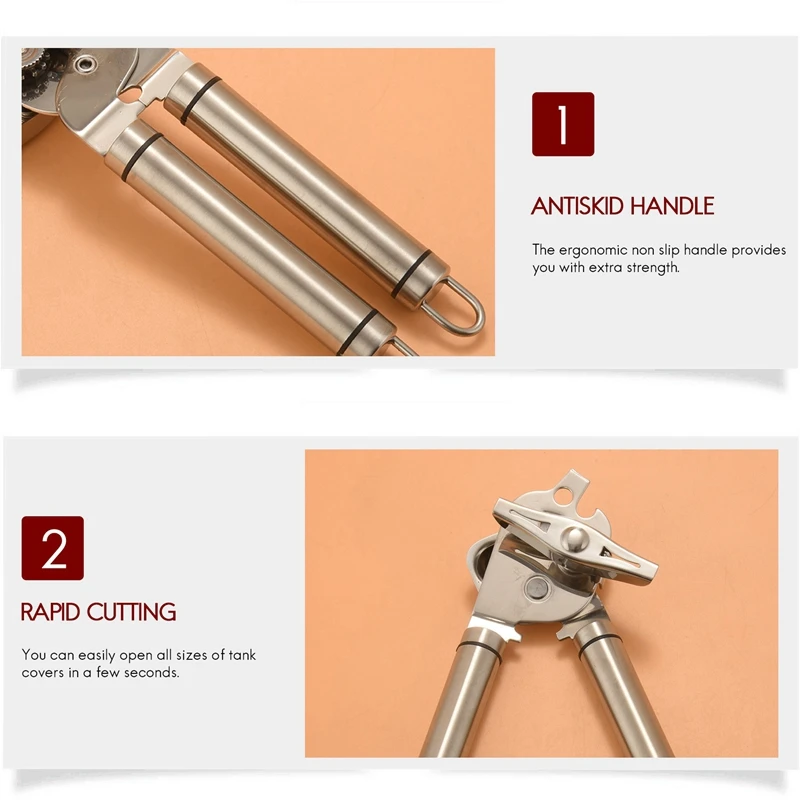 1

ANTISKID HANDLE

The ergonomic non slip handle provides you with extra strength.

2

RAPID CUTTING

You can easily open all sizes of tank covers in a few seconds.