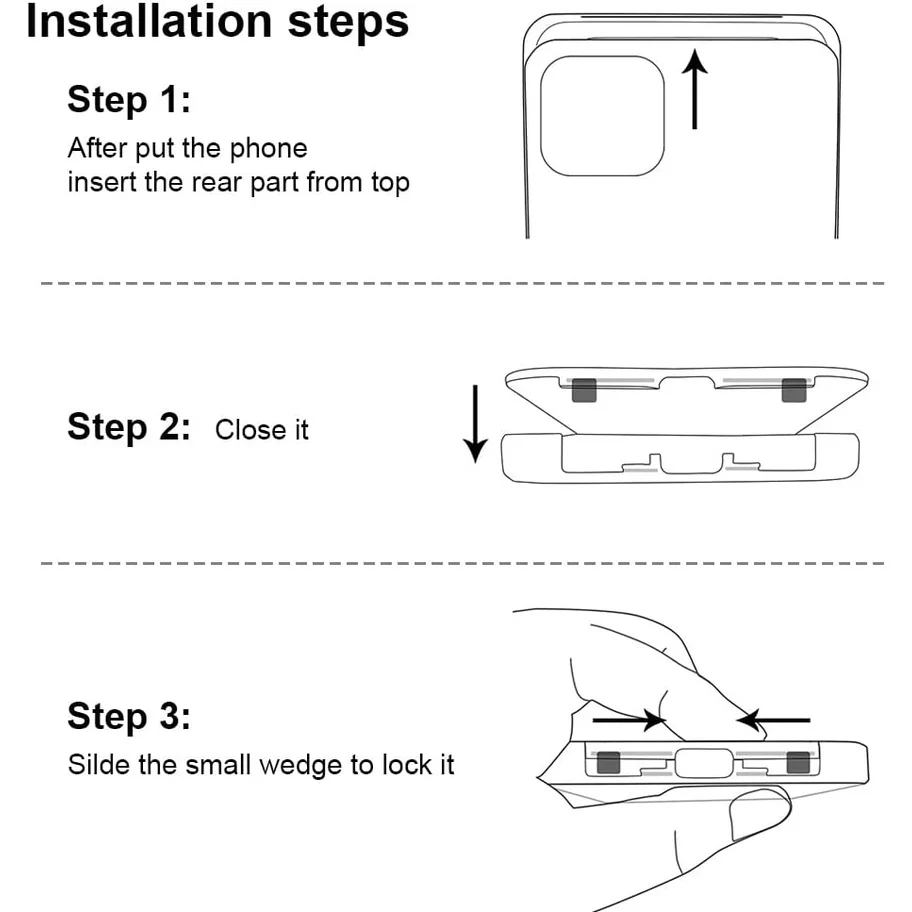 Installation steps

Step 1:
After put the phone
insert the rear part from top

Step 2: Close it

Step 3:
Silde the small wedge to lock it