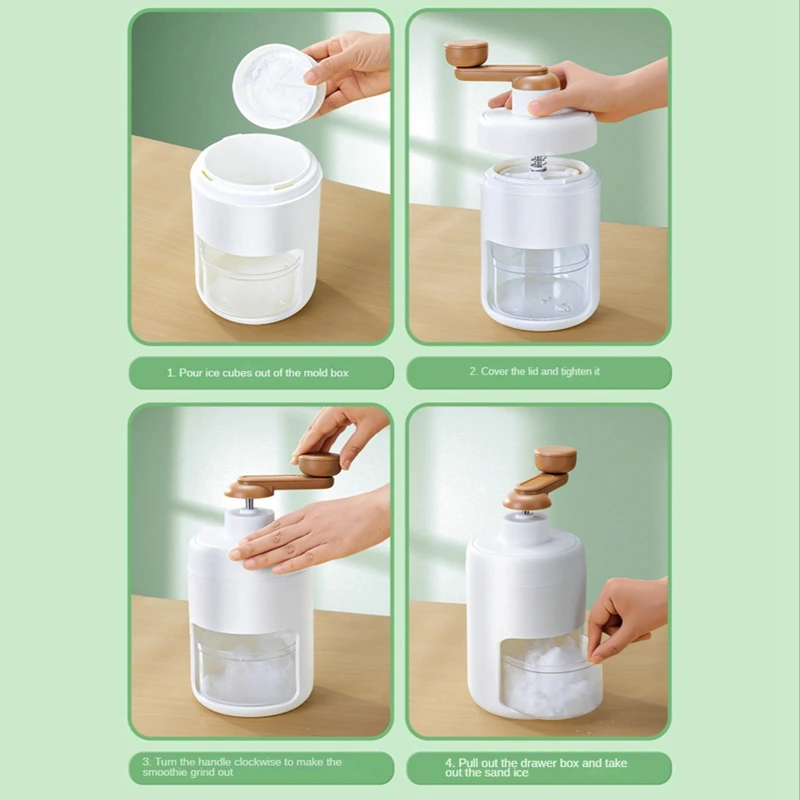 1. Pour ice cubes out of the mold box

2. Cover the lid and tighten it

3. Turn the handle clockwise to make the smoothie grind out

4. Pull out the drawer box and take out the sand ice