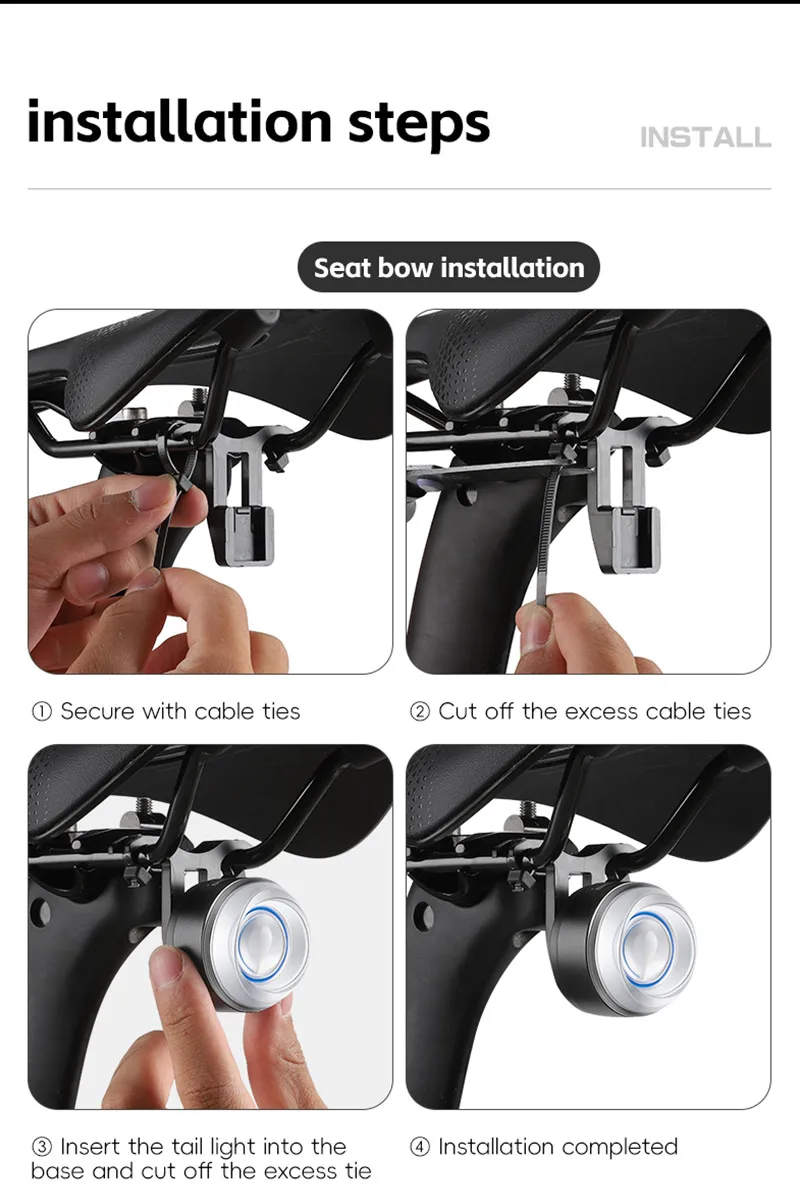 installation steps

INSTALL

Seat bow installation

① Secure with cable ties

② Cut off the excess cable ties

③ Insert the tail light into the base and cut off the excess tie

④ Installation completed