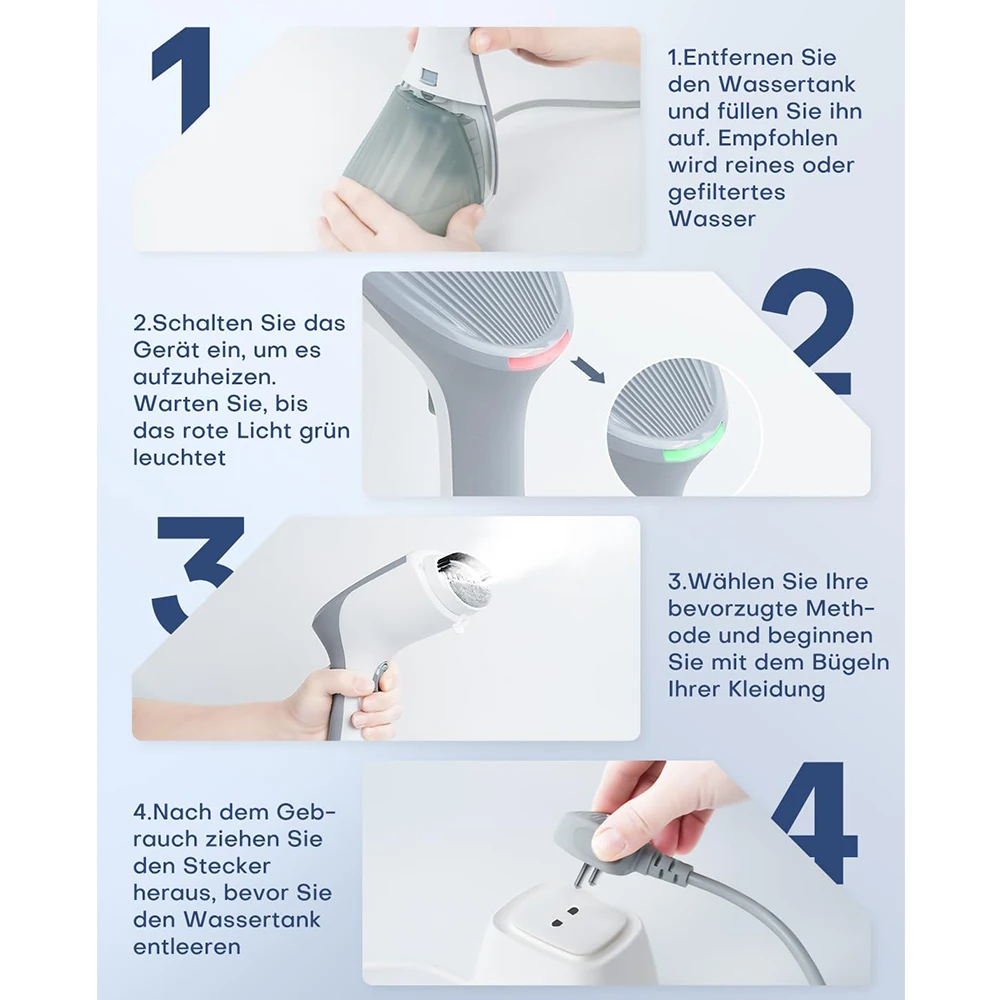 1

1.Entfernen Sie den Wassertank und füllen Sie ihn auf. Empfohlen wird reines oder gefiltertes Wasser

2

2.Schalten Sie das Gerät ein, um es aufzuheizen. Warten Sie, bis das rote Licht grün leuchtet

3

3.Wählen Sie Ihre bevorzugte Methode und beginnen Sie mit dem Bügeln Ihrer Kleidung

4

4.Nach dem Gebrauch ziehen Sie den Stecker heraus, bevor Sie den Wassertank entleeren