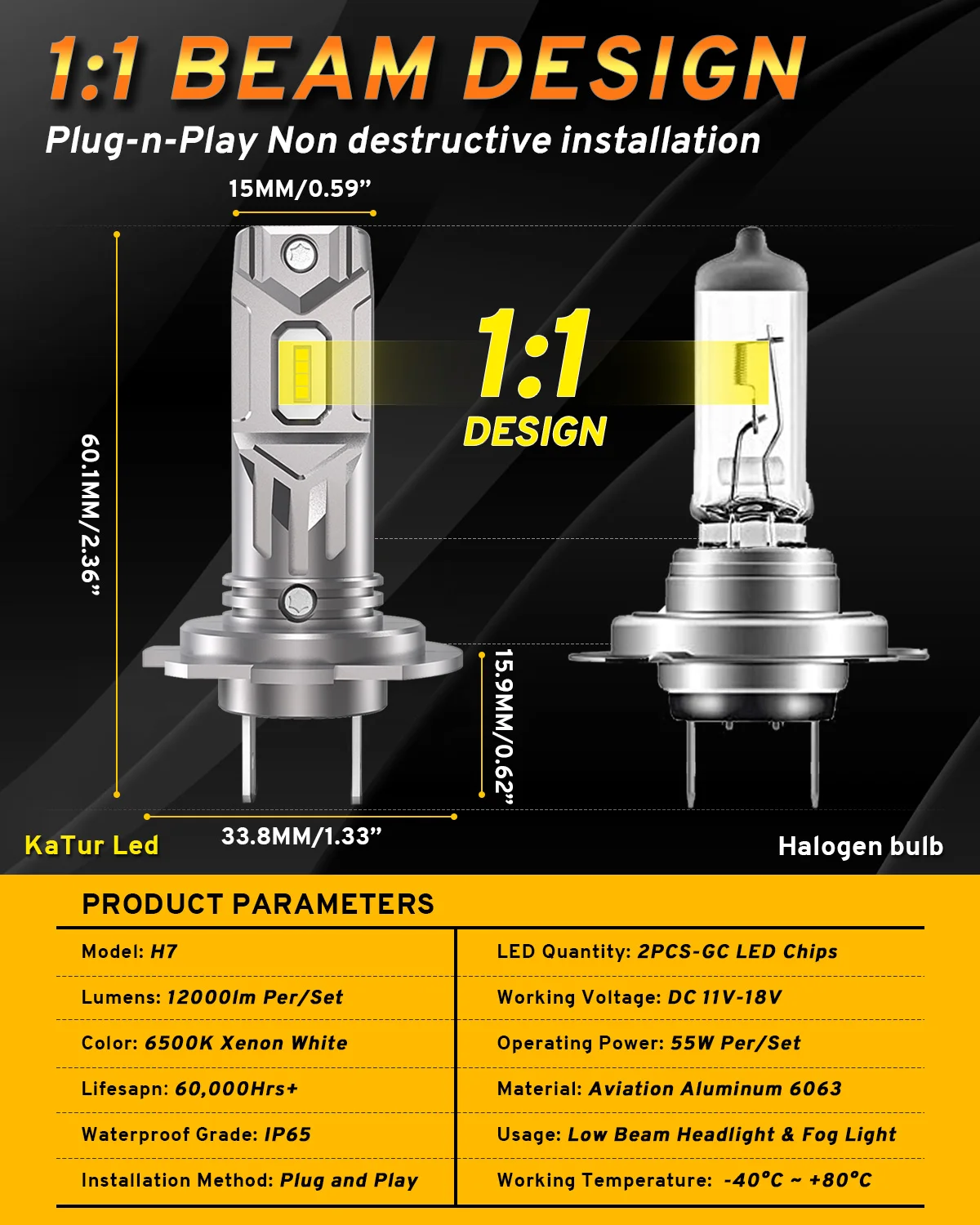 1:1 BEAM DESIGN

Plug-n-Play Non destructive installation

15MM/0.59”

60.1MM/2.36”

1:1
DESIGN

15.9MM/0.62”

33.8MM/1.33”

KaTur Led

Halogen bulb

PRODUCT PARAMETERS

| Model: H7 | LED Quantity: 2PCS-GC LED Chips |
|---|---|
| Lumens: 12000lm Per/Set | Working Voltage: DC 11V-18V |
| Color: 6500K Xenon White | Operating Power: 55W Per/Set |
| Lifesapn: 60,000Hrs+ | Material: Aviation Aluminum 6063 |
| Waterproof Grade: IP65 | Usage: Low Beam Headlight & Fog Light |
| Installation Method: Plug and Play | Working Temperature: -40°C ~ +80°C |