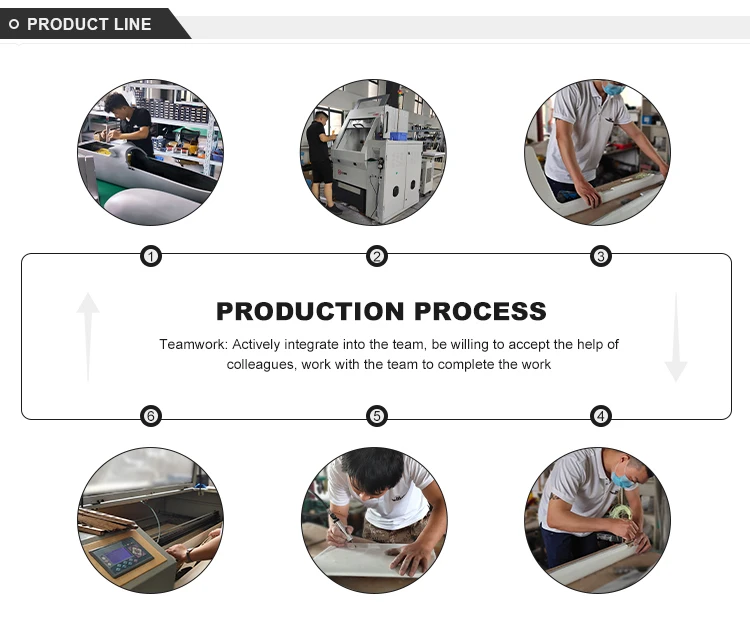 PRODUCT LINE

1

2

3

PRODUCTION PROCESS

Teamwork: Actively integrate into the team, be willing to accept the help of colleagues, work with the team to complete the work

6

5

4