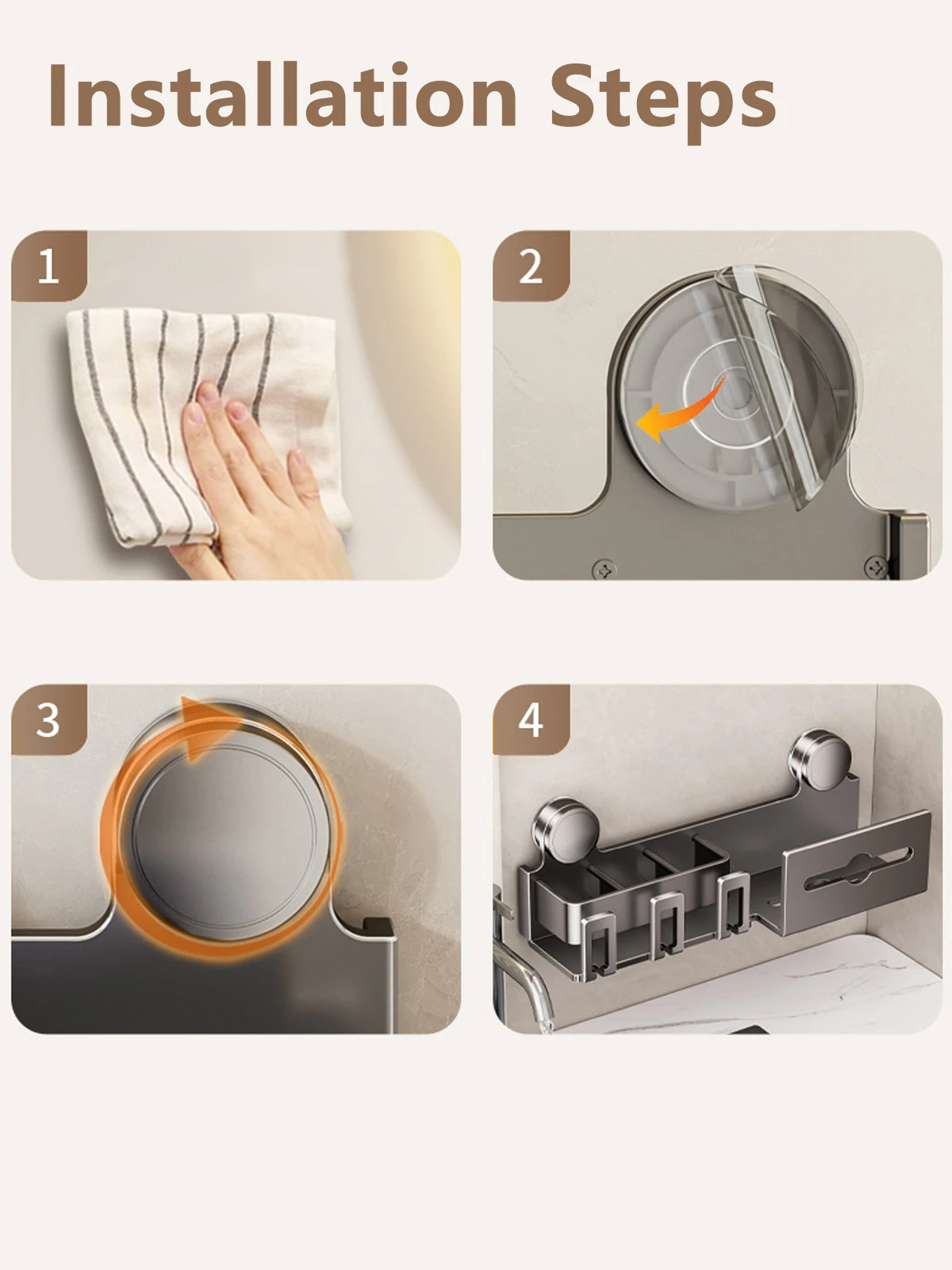 Installation Steps

1

2

3

4