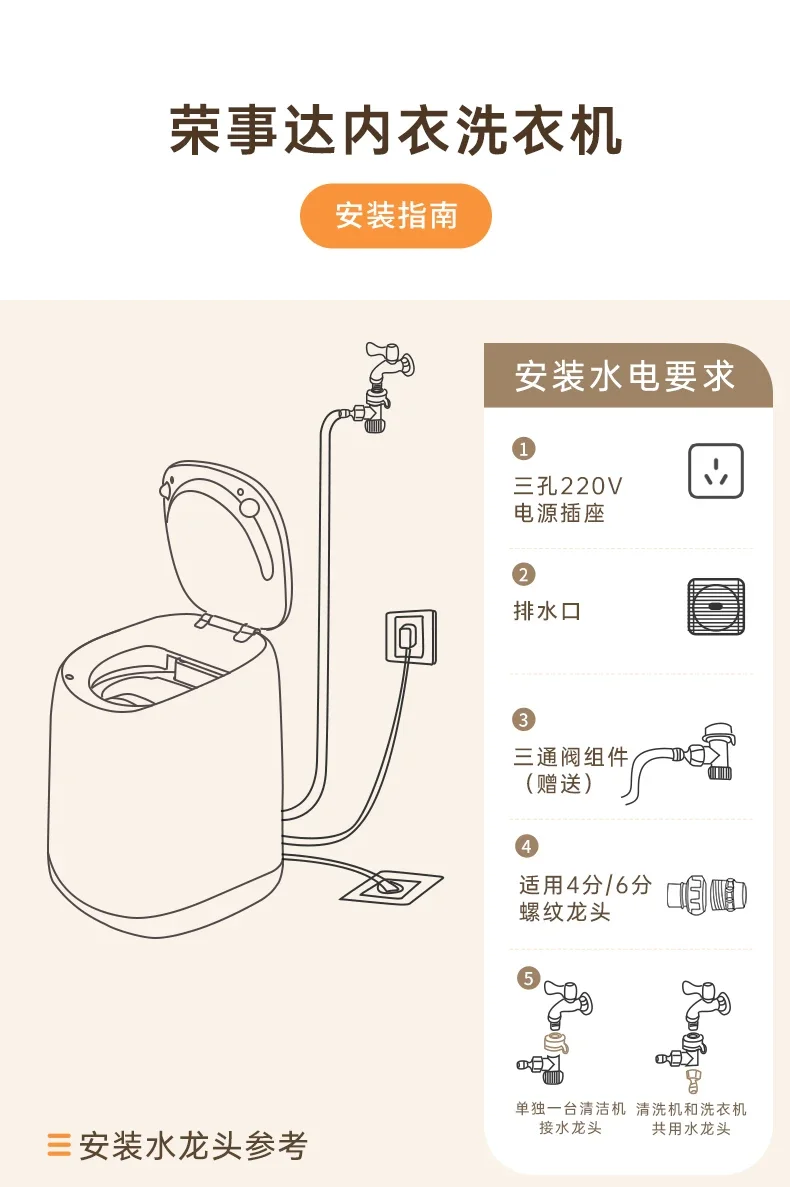 荣事达内衣洗衣机

安装指南

安装水电要求

1
三孔220V
电源插座

2
排水口

3
三通阀组件
（赠送）

4
适用4分/6分
螺纹龙头

5
单独一台清洁机
接水龙头

清洗机和洗衣机
共用水龙头

安装水龙头参考