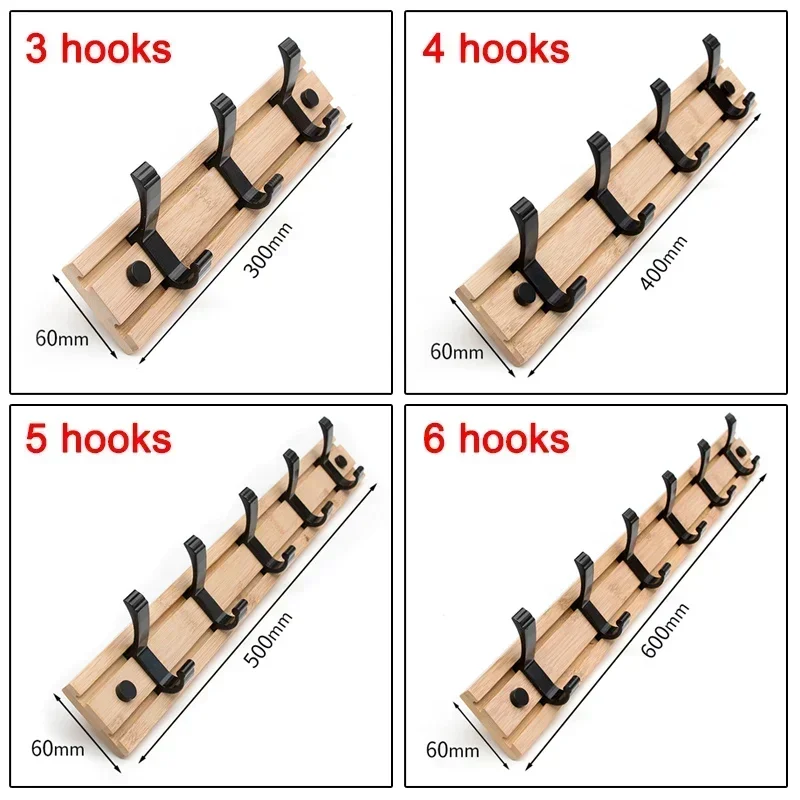 3 hooks

300mm

60mm

4 hooks

400mm

60mm

5 hooks

500mm

60mm

6 hooks

600mm

60mm