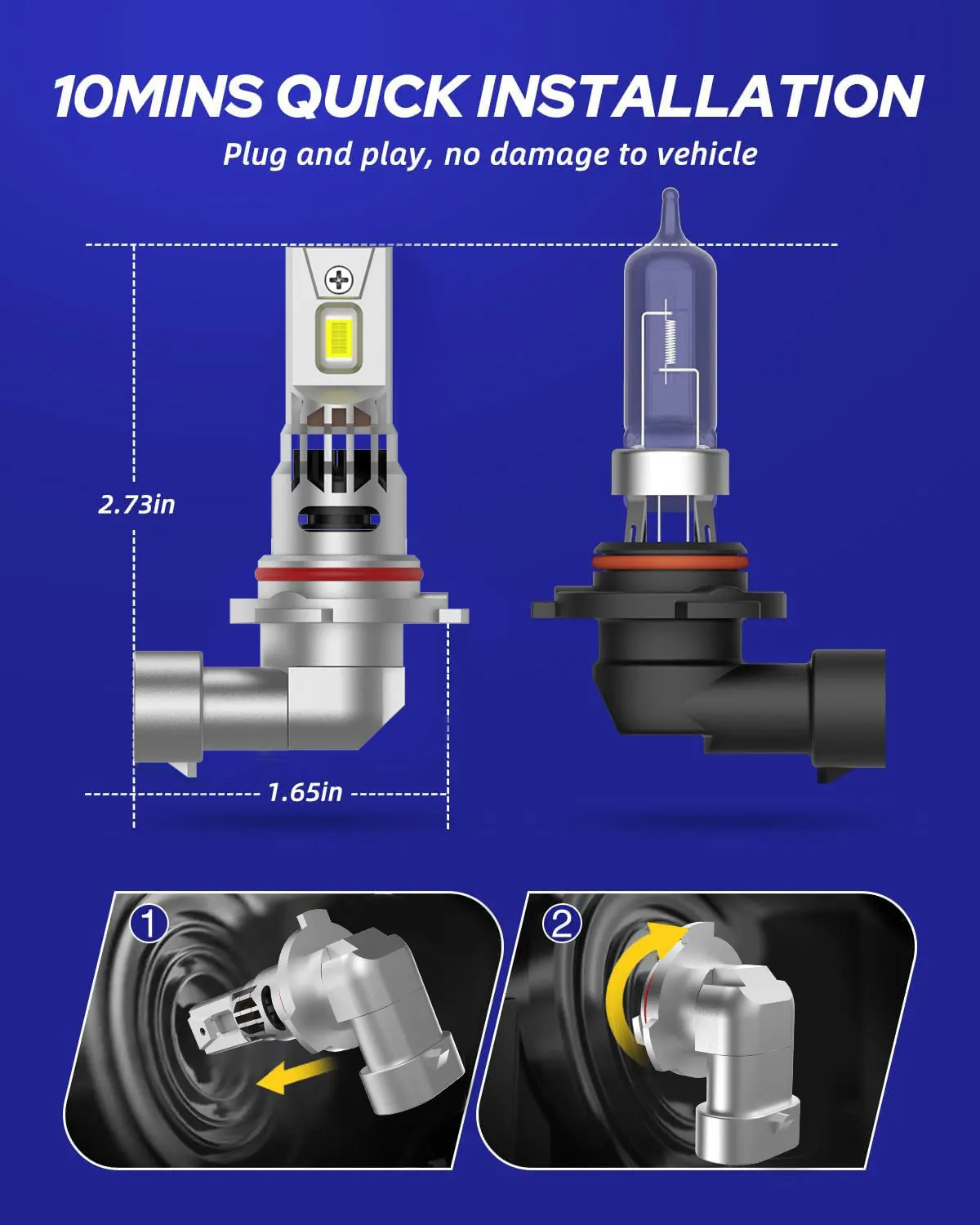 10MINS QUICK INSTALLATION
Plug and play, no damage to vehicle

2.73in

1.65in

1

2