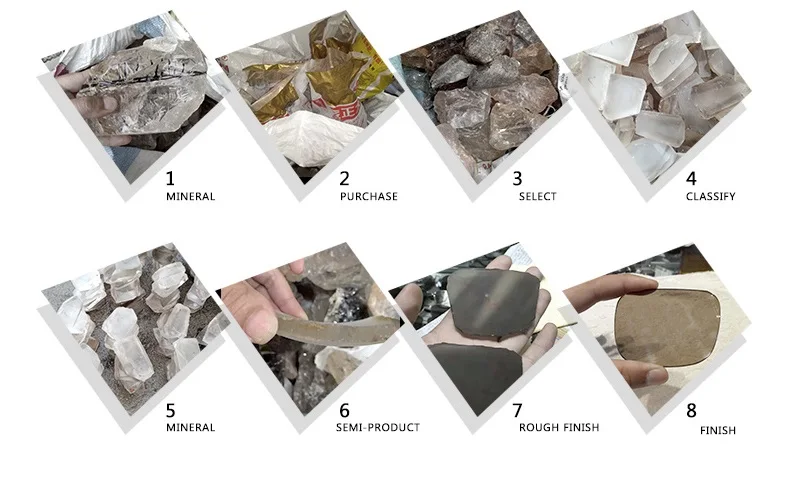 1
MINERAL

2
PURCHASE

3
SELECT

4
CLASSIFY

5
MINERAL

6
SEMI-PRODUCT

7
ROUGH FINISH

8
FINISH