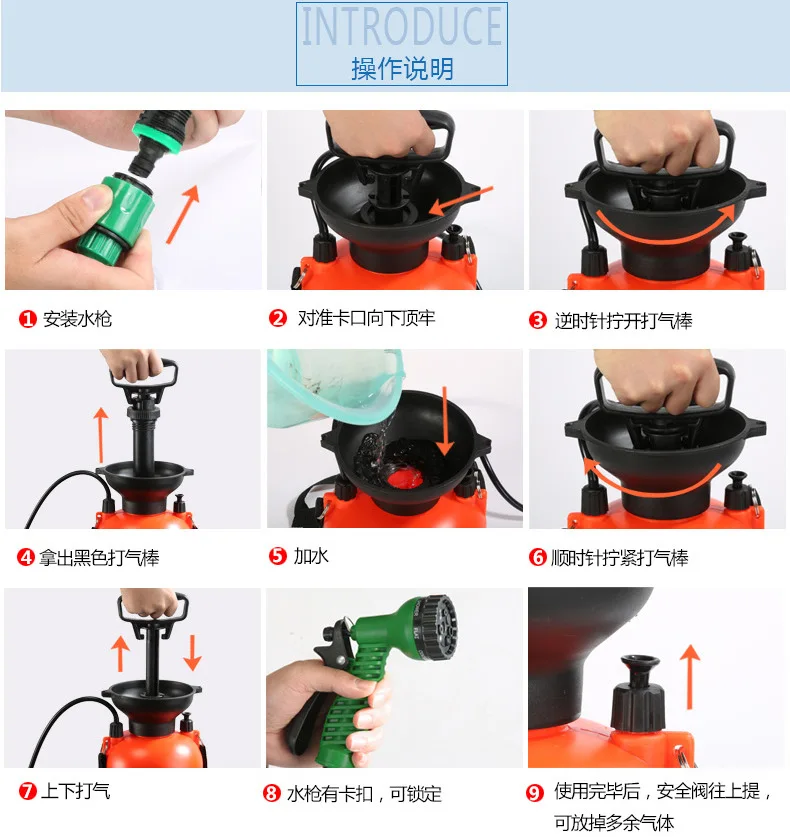 INTRODUCE
操作说明

❶ 安装水枪

❷ 对准卡口向下顶牢

❸ 逆时针拧开打气棒

❹ 拿出黑色打气棒

❺ 加水

❻ 顺时针拧紧打气棒

❼ 上下打气

❽ 水枪有卡扣，可锁定

❾ 使用完毕后，安全阀往上提，可放掉多余气体