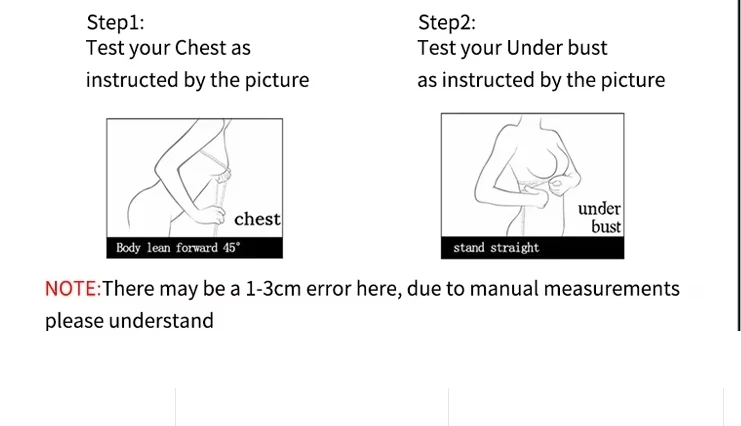 Step1:
Test your Chest as instructed by the picture

chest

Body lean forward 45°

Step2:
Test your Under bust as instructed by the picture

under bust

stand straight

NOTE:There may be a 1-3cm error here, due to manual measurements please understand