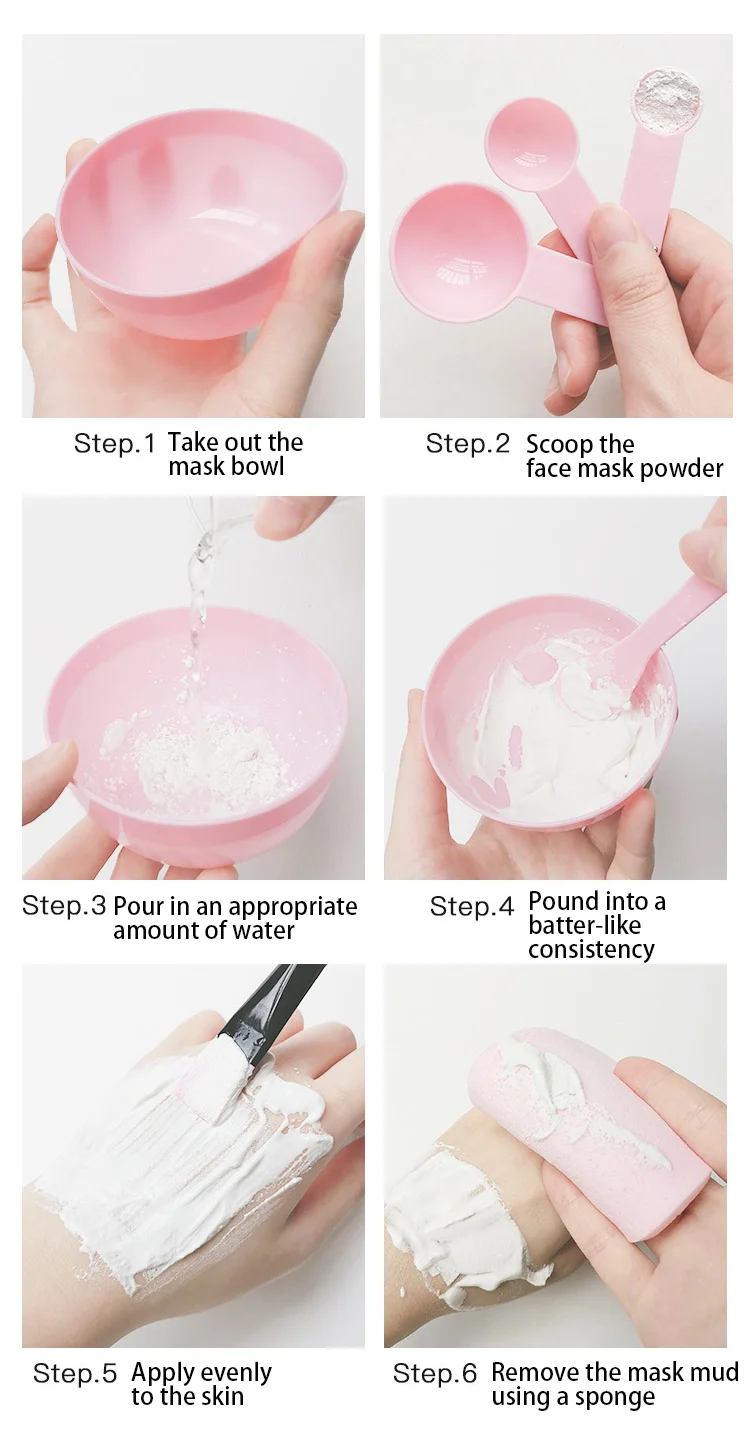 Step.1 Take out the mask bowl

Step.2 Scoop the face mask powder

Step.3 Pour in an appropriate amount of water

Step.4 Pound into a batter-like consistency

Step.5 Apply evenly to the skin

Step.6 Remove the mask mud using a sponge