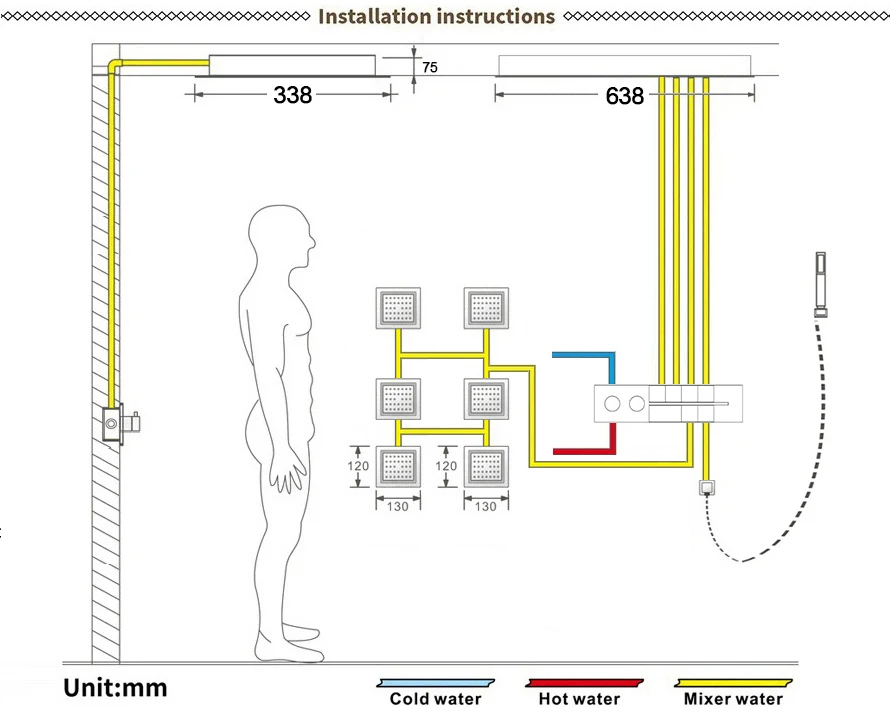 Installation instructions

75

338

638

120

120

130

130

Unit:mm

Cold water

Hot water

Mixer water