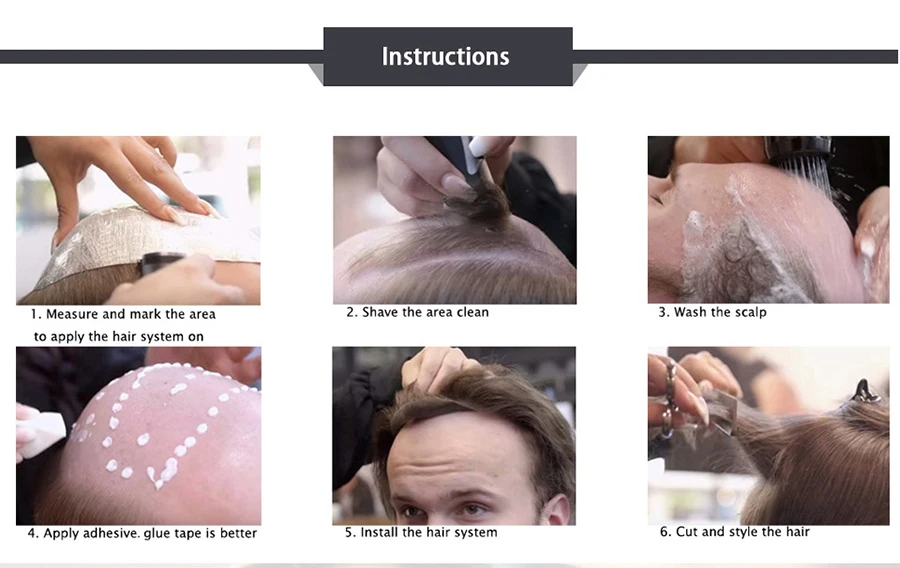 Instructions

1. Measure and mark the area to apply the hair system on

2. Shave the area clean

3. Wash the scalp

4. Apply adhesive. glue tape is better

5. Install the hair system

6. Cut and style the hair