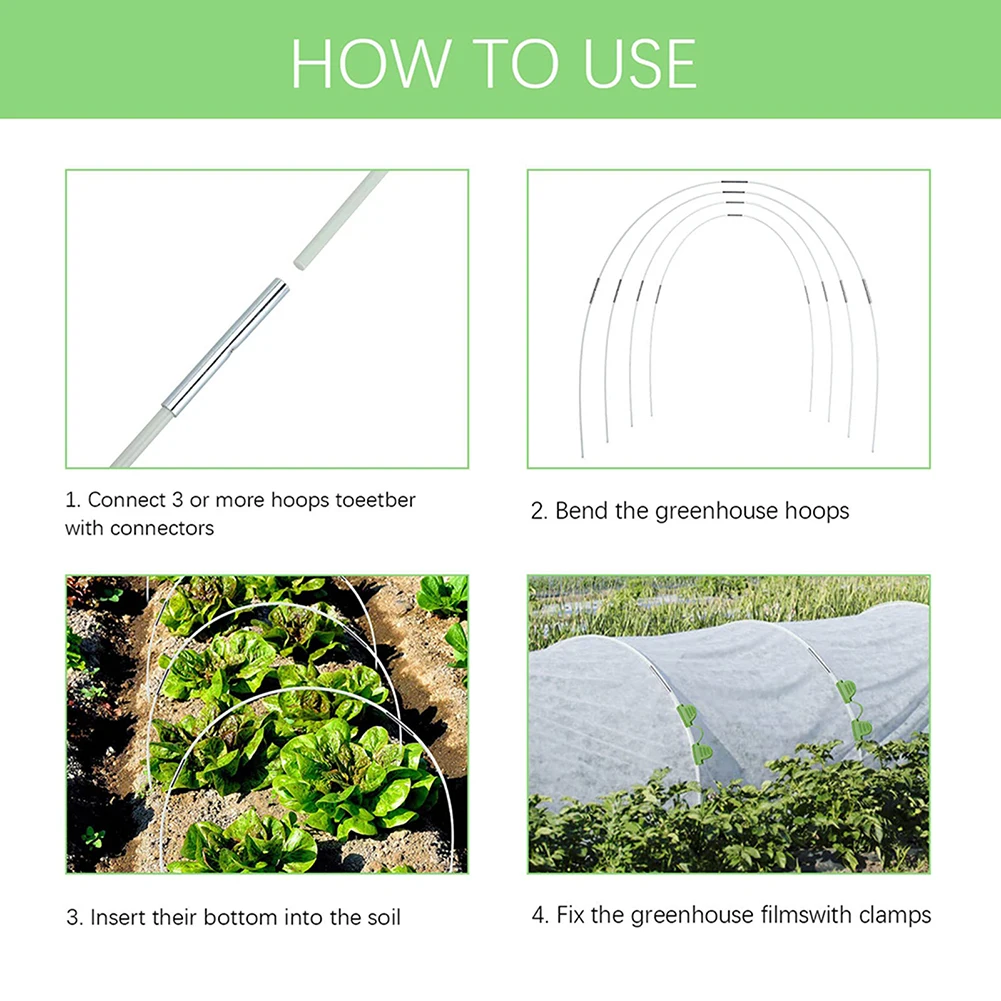 HOW TO USE

1. Connect 3 or more hoops toeetber with connectors

2. Bend the greenhouse hoops

3. Insert their bottom into the soil

4. Fix the greenhouse filmswith clamps