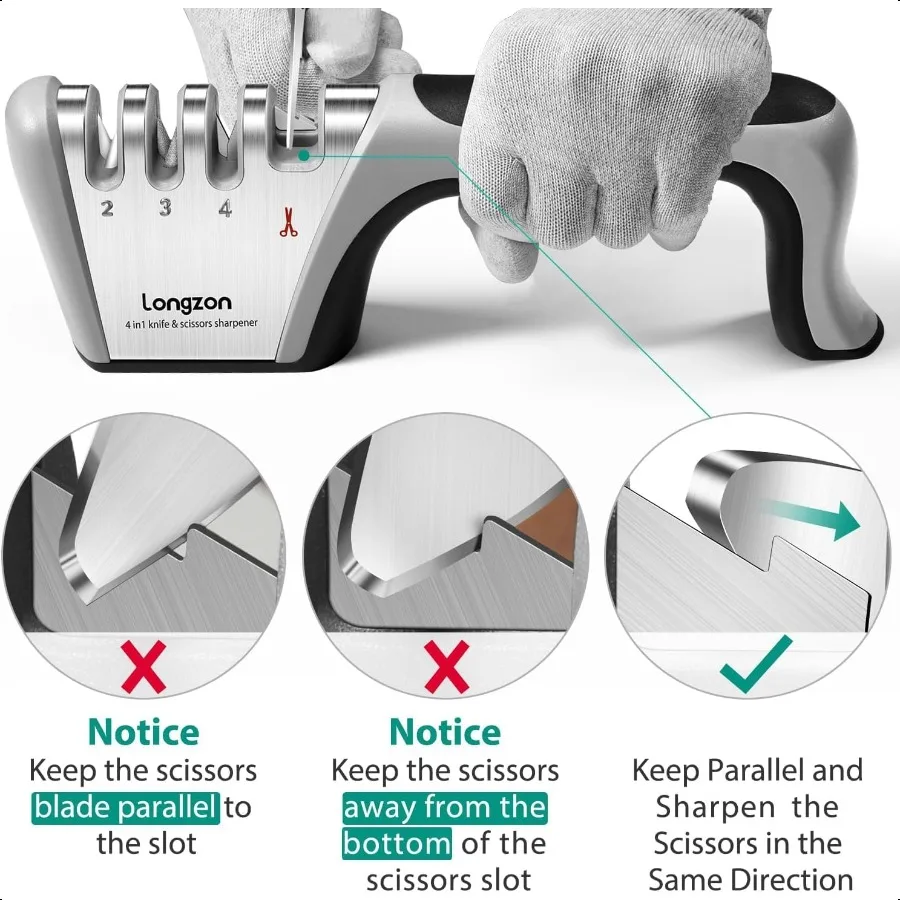 2 3 4

Longzon
4 in1 knife & scissors sharpener

Notice
Keep the scissors blade parallel to the slot

Notice
Keep the scissors away from the bottom of the scissors slot

Keep Parallel and Sharpen the Scissors in the Same Direction