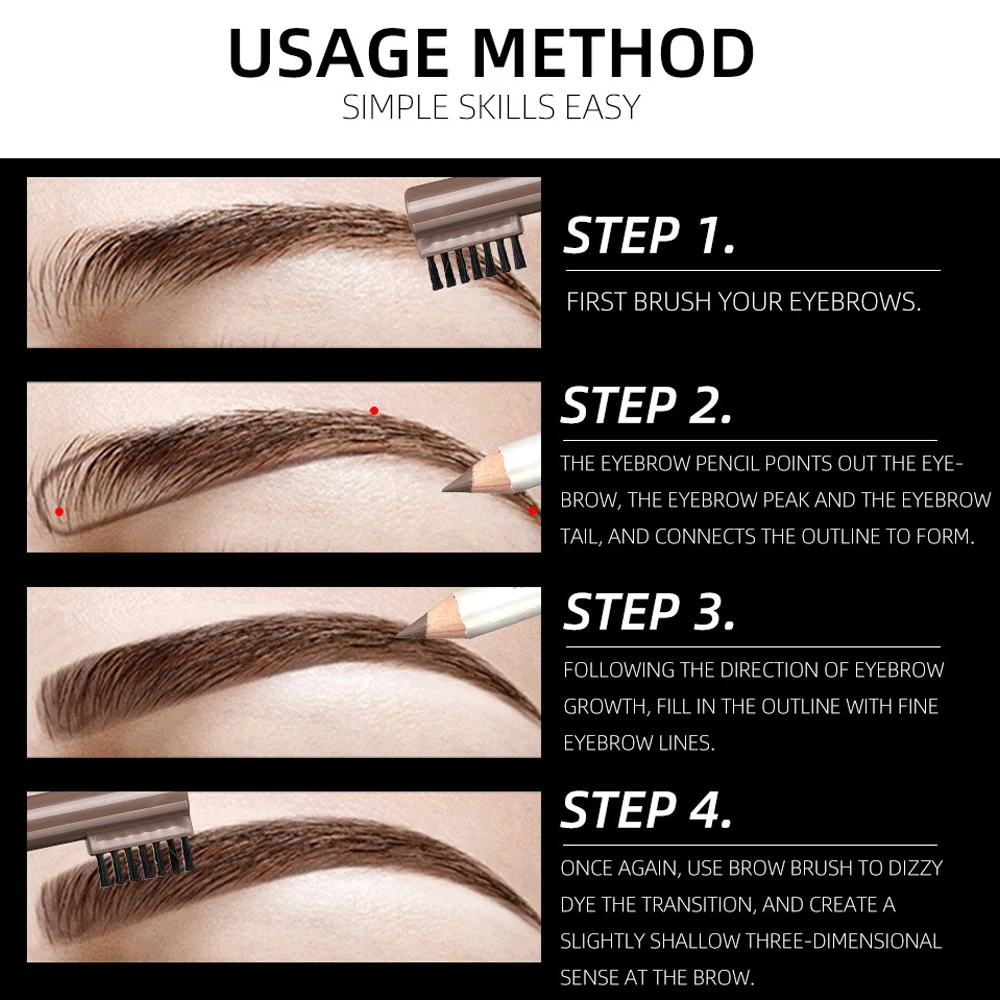 USAGE METHOD
SIMPLE SKILLS EASY

STEP 1.
FIRST BRUSH YOUR EYEBROWS.

STEP 2.
THE EYEBROW PENCIL POINTS OUT THE EYEBROW, THE EYEBROW PEAK AND THE EYEBROW TAIL, AND CONNECTS THE OUTLINE TO FORM.

STEP 3.
FOLLOWING THE DIRECTION OF EYEBROW GROWTH, FILL IN THE OUTLINE WITH FINE EYEBROW LINES.

STEP 4.
ONCE AGAIN, USE BROW BRUSH TO DIZZY DYE THE TRANSITION, AND CREATE A SLIGHTLY SHALLOW THREE-DIMENSIONAL SENSE AT THE BROW.