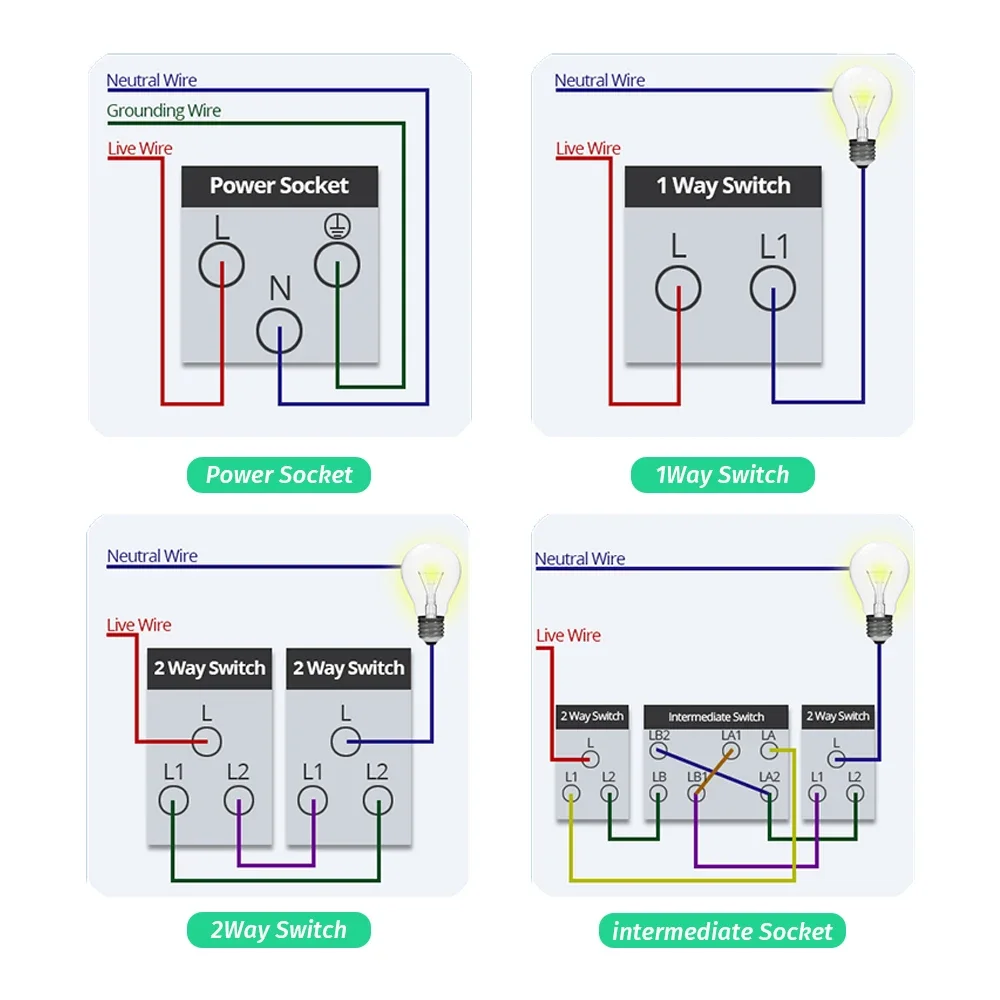 Neutral Wire
Grounding Wire
Live Wire
Power Socket
L
N

Power Socket

Neutral Wire
Live Wire
1 Way Switch
L
L1

1Way Switch

Neutral Wire
Live Wire
2 Way Switch
L
L1
L2
2 Way Switch
L
L1
L2

2Way Switch

Neutral Wire
Live Wire
2 Way Switch
L
L1
L2
Intermediate Switch
LB2
LA1
LA
LB
LB1
LA2
2 Way Switch
L
L1
L2

intermediate Socket