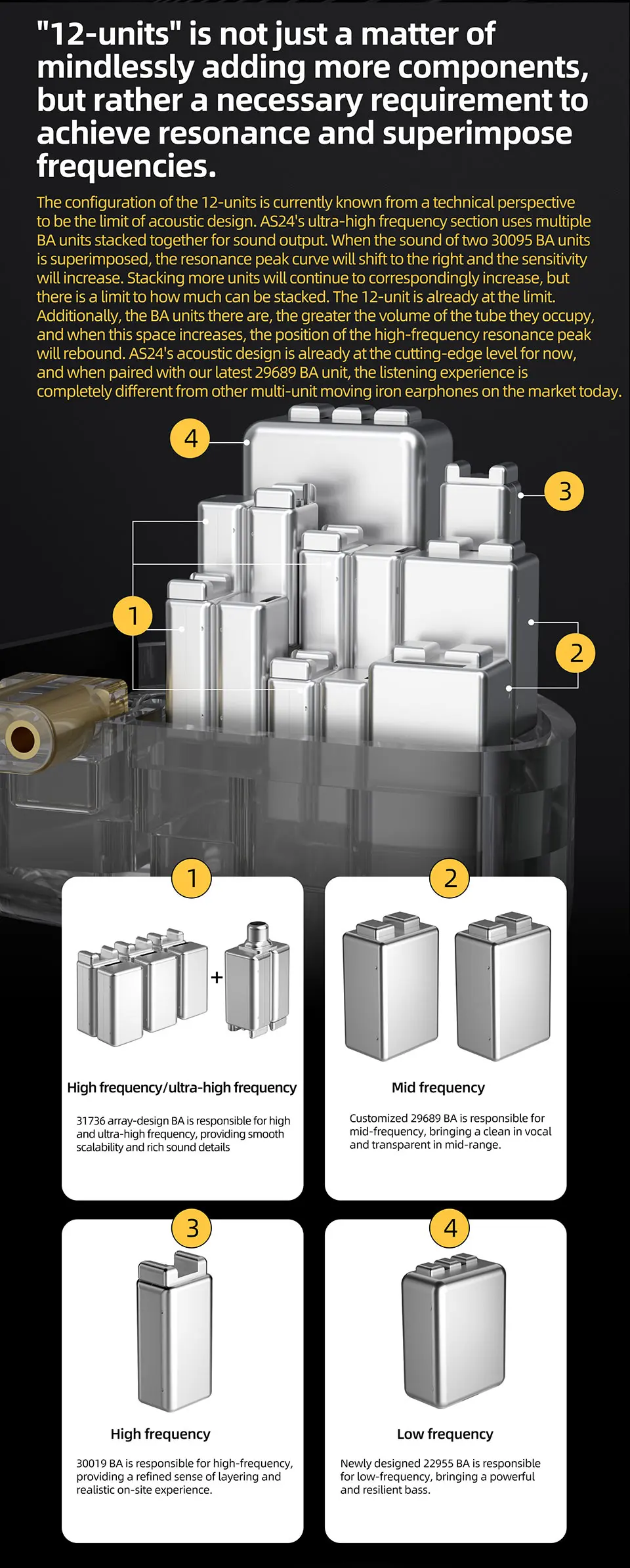 "12-units" is not just a matter of mindlessly adding more components, but rather a necessary requirement to achieve resonance and superimpose frequencies.

The configuration of the 12-units is currently known from a technical perspective to be the limit of acoustic design. AS24's ultra-high frequency section uses multiple BA units stacked together for sound output. When the sound of two 30095 BA units is superimposed, the resonance peak curve will shift to the right and the sensitivity will increase. Stacking more units will continue to correspondingly increase, but there is a limit to how much can be stacked. The 12-unit is already at the limit. Additionally, the BA units there are, the greater the volume of the tube they occupy, and when this space increases, the position of the high-frequency resonance peak will rebound. AS24's acoustic design is already at the cutting-edge level for now, and when paired with our latest 29689 BA unit, the listening experience is completely different from other multi-unit moving iron earphones on the market today.

4
3
1
2

1
+
High frequency/ultra-high frequency
31736 array-design BA is responsible for high and ultra-high frequency, providing smooth scalability and rich sound details

2
Mid frequency
Customized 29689 BA is responsible for mid-frequency, bringing a clean in vocal and transparent in mid-range.

3
High frequency
30019 BA is responsible for high-frequency, providing a refined sense of layering and realistic on-site experience.

4
Low frequency
Newly designed 22955 BA is responsible for low-frequency, bringing a powerful and resilient bass.