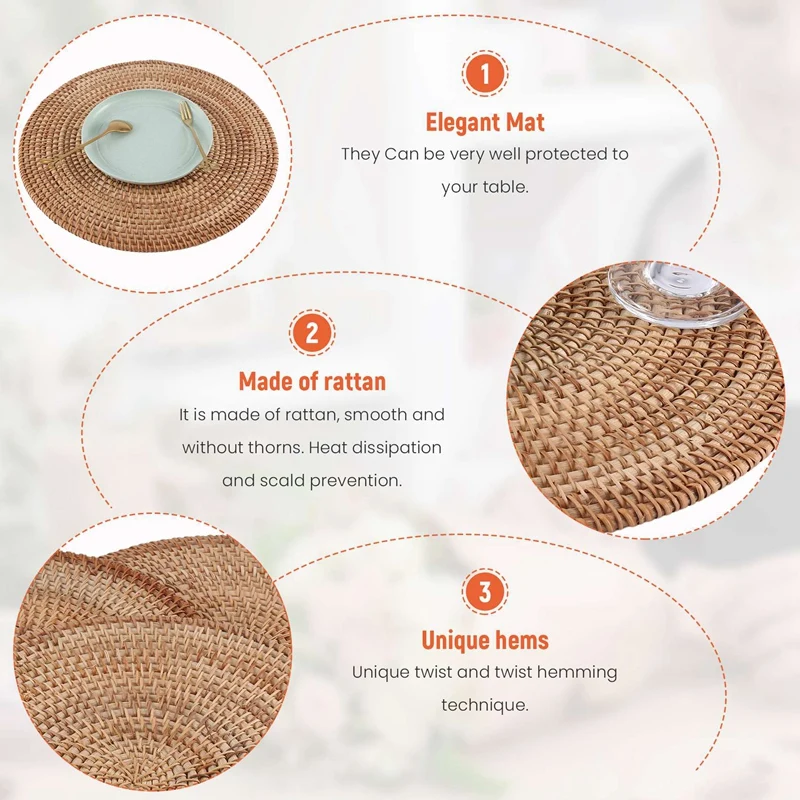 1

Elegant Mat

They Can be very well protected to your table.

2

Made of rattan

It is made of rattan, smooth and without thorns. Heat dissipation and scald prevention.

3

Unique hems

Unique twist and twist hemming technique.