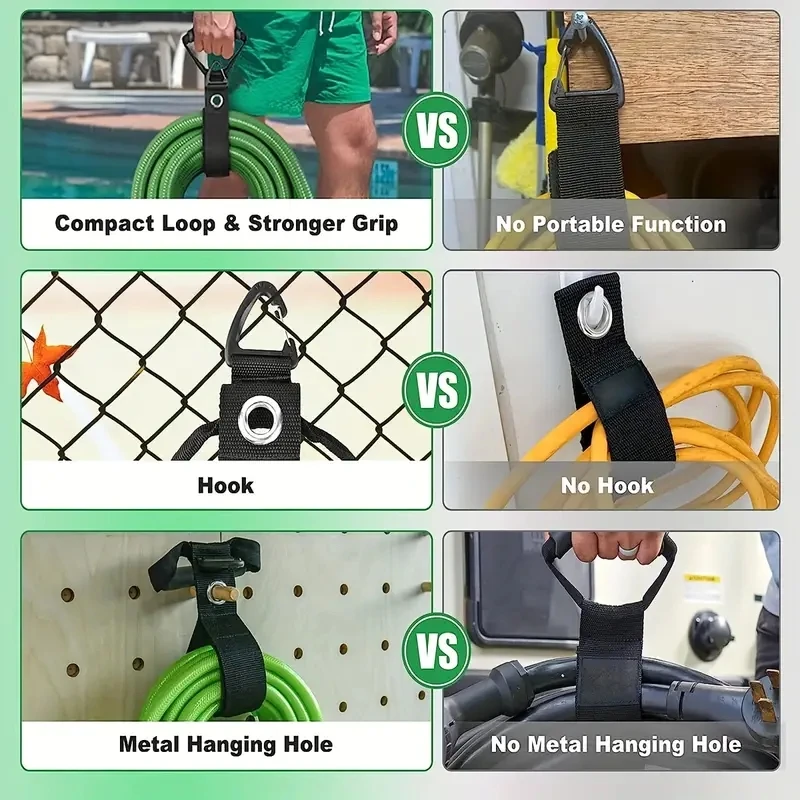 Compact Loop & Stronger Grip

VS

No Portable Function

Hook

VS

No Hook

Metal Hanging Hole

VS

No Metal Hanging Hole