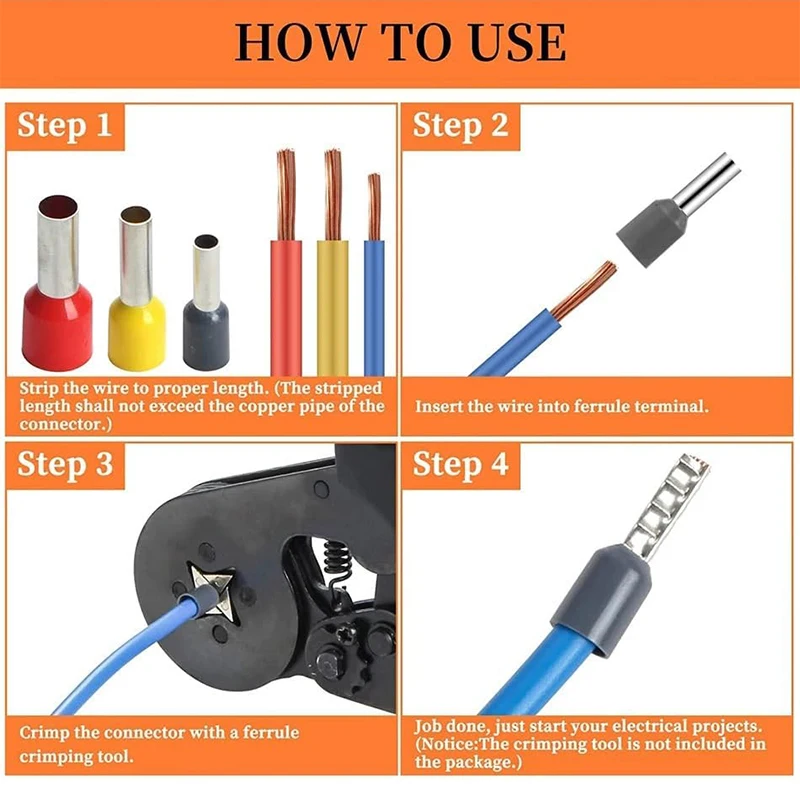 HOW TO USE

Step 1

Strip the wire to proper length. (The stripped length shall not exceed the copper pipe of the connector.)

Step 2

Insert the wire into ferrule terminal.

Step 3

Crimp the connector with a ferrule crimping tool.

Step 4

Job done, just start your electrical projects. (Notice:The crimping tool is not included in the package.)