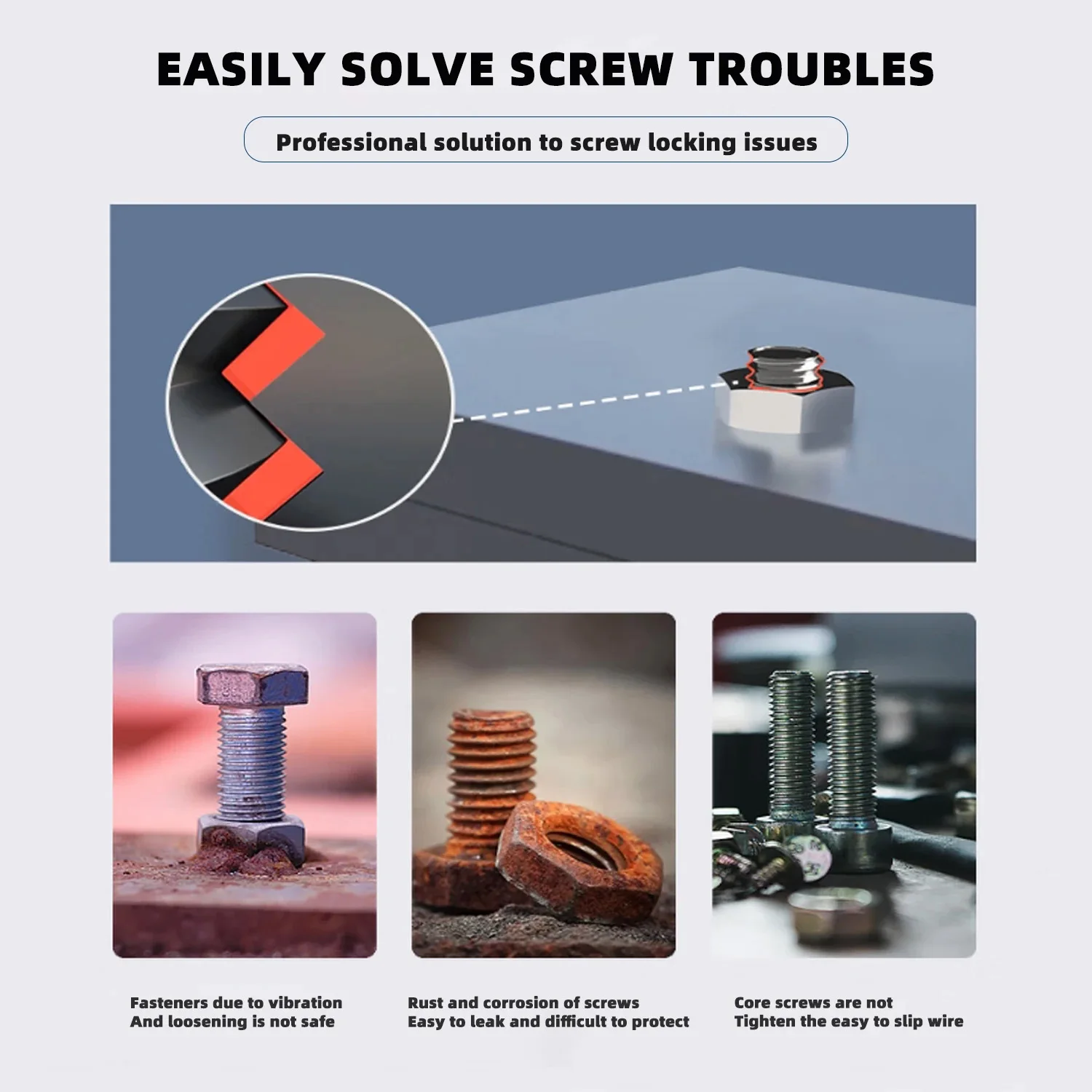 EASILY SOLVE SCREW TROUBLES

Professional solution to screw locking issues

Fasteners due to vibration
And loosening is not safe

Rust and corrosion of screws
Easy to leak and difficult to protect

Core screws are not
Tighten the easy to slip wire