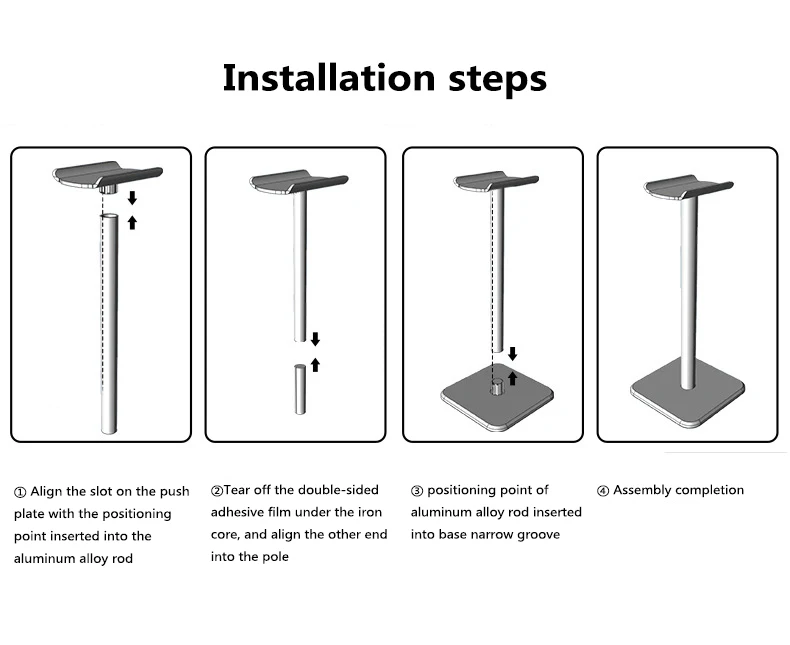 Installation steps

① Align the slot on the push plate with the positioning point inserted into the aluminum alloy rod

②Tear off the double-sided adhesive film under the iron core, and align the other end into the pole

③ positioning point of aluminum alloy rod inserted into base narrow groove

④ Assembly completion