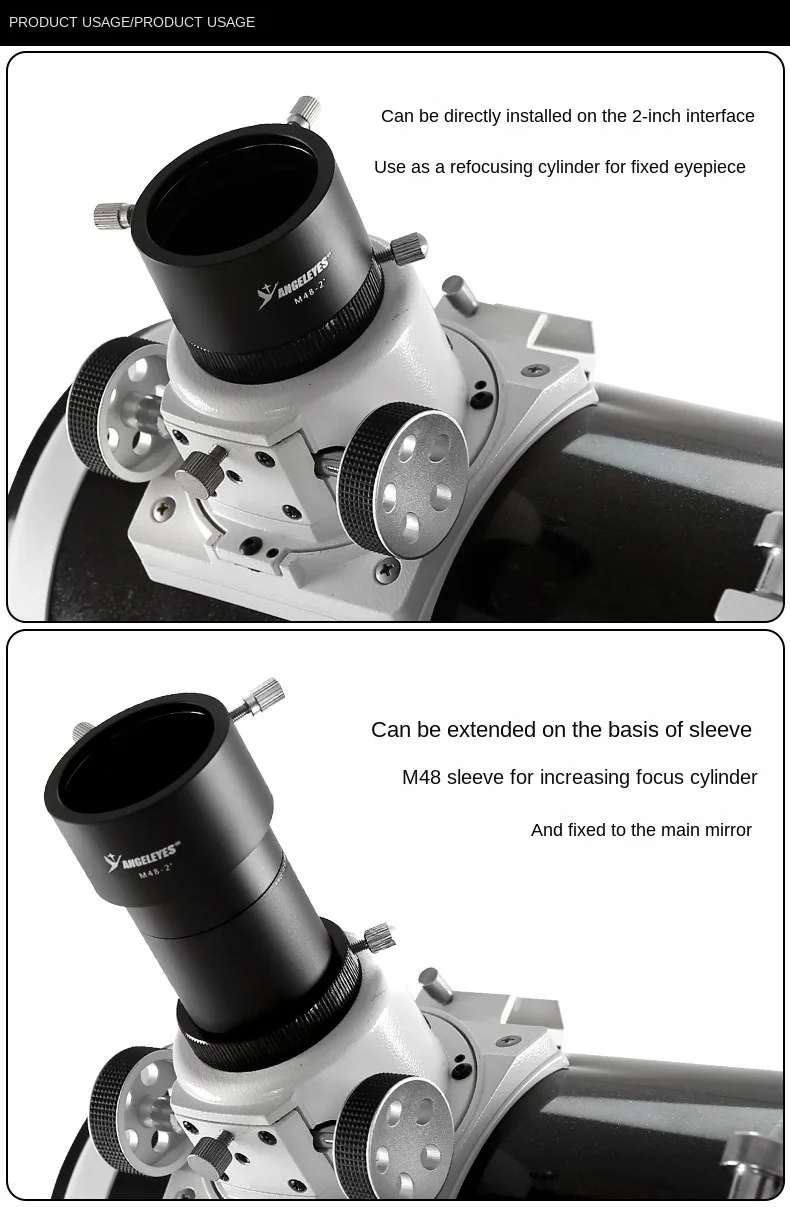 PRODUCT USAGE/PRODUCT USAGE

Can be directly installed on the 2-inch interface

Use as a refocusing cylinder for fixed eyepiece

ANGELEYES
M48-2"

Can be extended on the basis of sleeve

M48 sleeve for increasing focus cylinder

And fixed to the main mirror

ANGELEYES
M48-2"