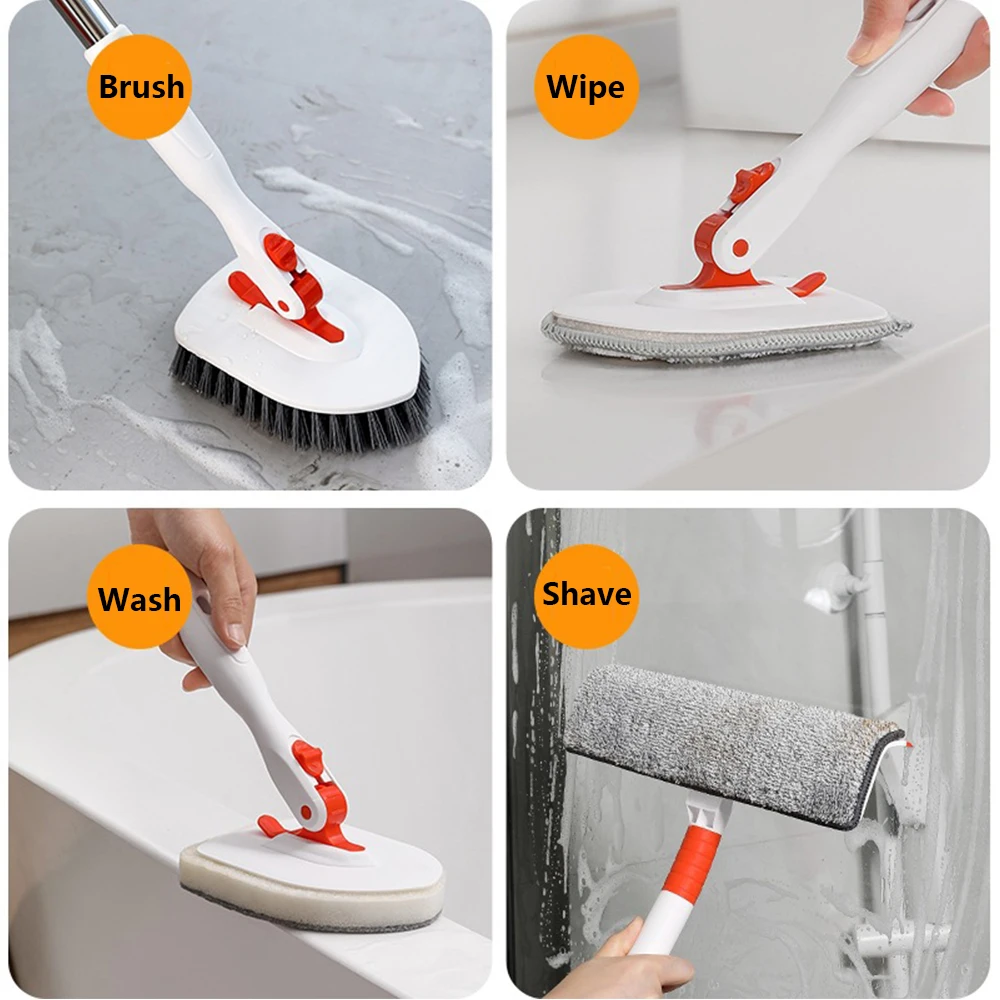 Brush

Wipe

Wash

Shave