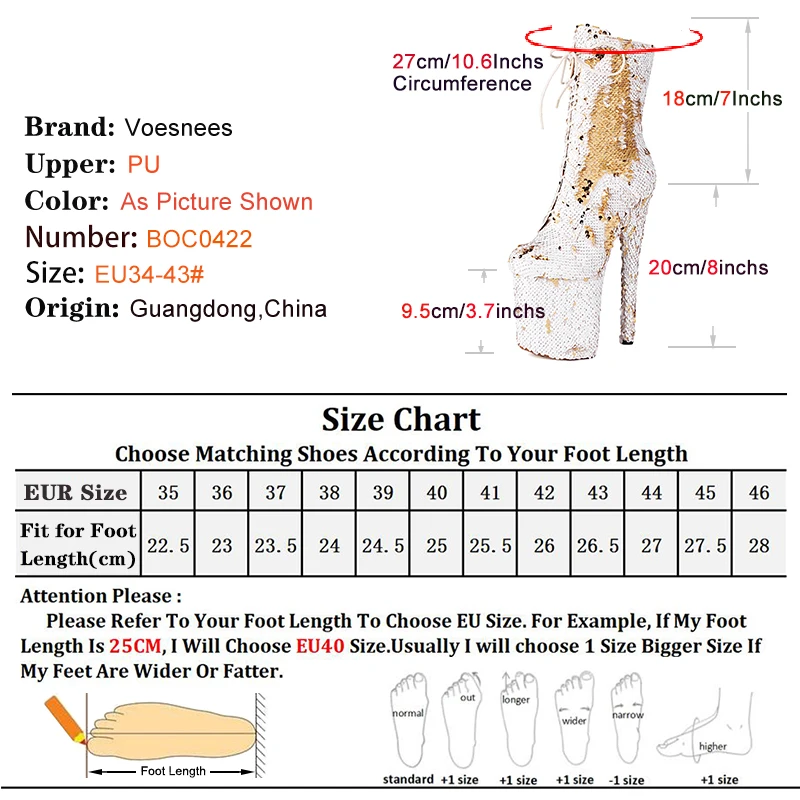 Brand: Voesnees
Upper: PU
Color: As Picture Shown
Number: BOC0422
Size: EU34-43#
Origin: Guangdong,China

27cm/10.6Inchs Circumference

18cm/7Inchs

20cm/8inchs

9.5cm/3.7inchs

Size Chart

Choose Matching Shoes According To Your Foot Length

| EUR Size | 35 | 36 | 37 | 38 | 39 | 40 | 41 | 42 | 43 | 44 | 45 | 46 |
|---|---|---|---|---|---|---|---|---|---|---|---|---|
| Fit for Foot Length(cm) | 22.5 | 23 | 23.5 | 24 | 24.5 | 25 | 25.5 | 26 | 26.5 | 27 | 27.5 | 28 |

Attention Please :

Please Refer To Your Foot Length To Choose EU Size. For Example, If My Foot Length Is 25CM, I Will Choose EU40 Size.Usually I will choose 1 Size Bigger Size If My Feet Are Wider Or Fatter.

Foot Length

normal
standard
out
+1 size
longer
+1 size
wider
+1 size
narrow
-1 size
higher
+1 size