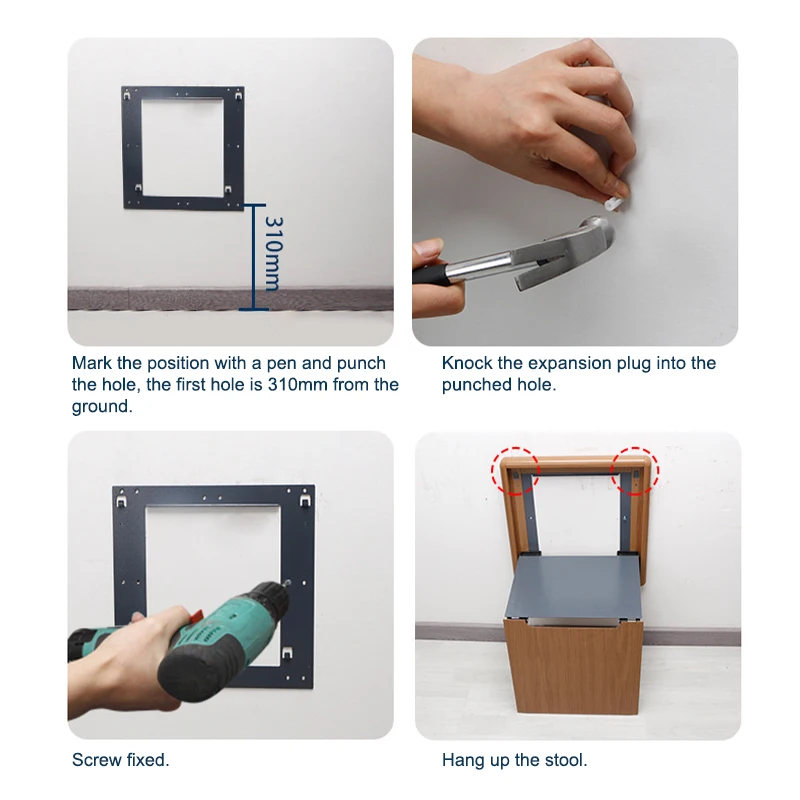 310mm

Mark the position with a pen and punch the hole, the first hole is 310mm from the ground.

Knock the expansion plug into the punched hole.

Screw fixed.

Hang up the stool.