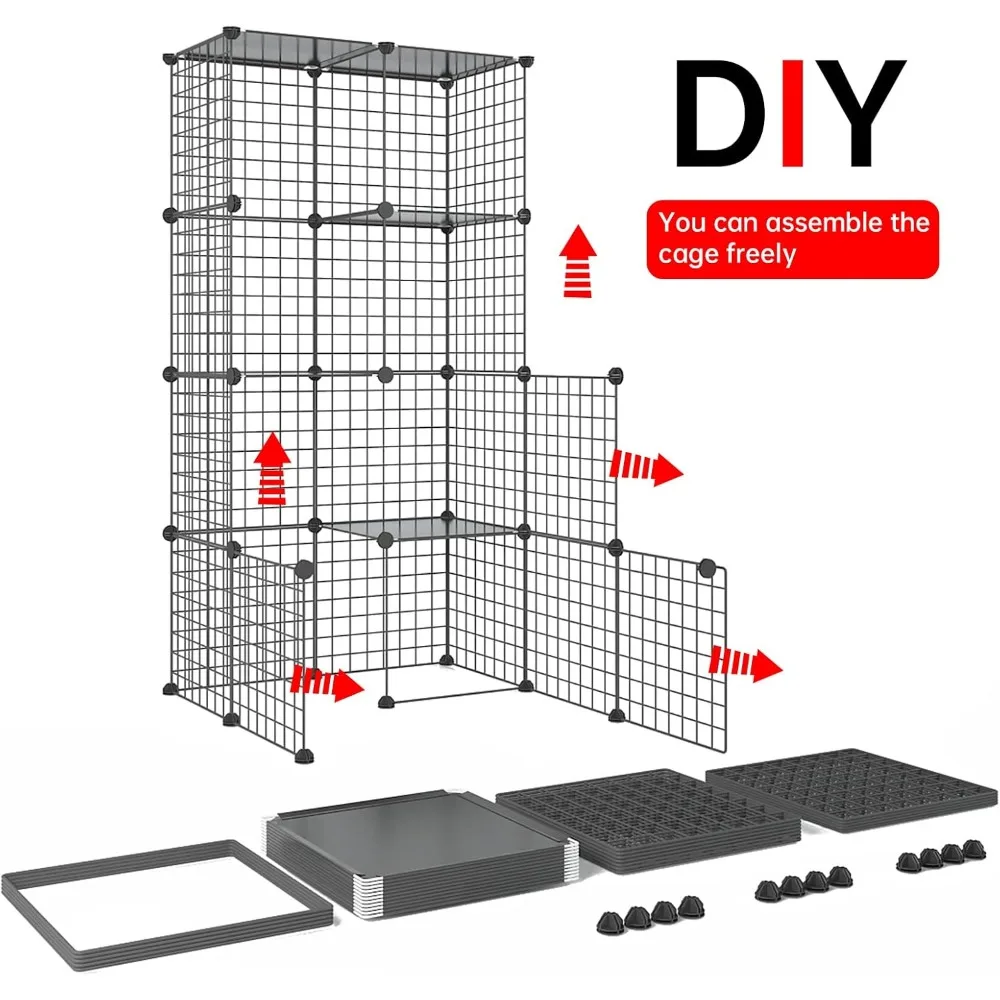 DIY

You can assemble the cage freely