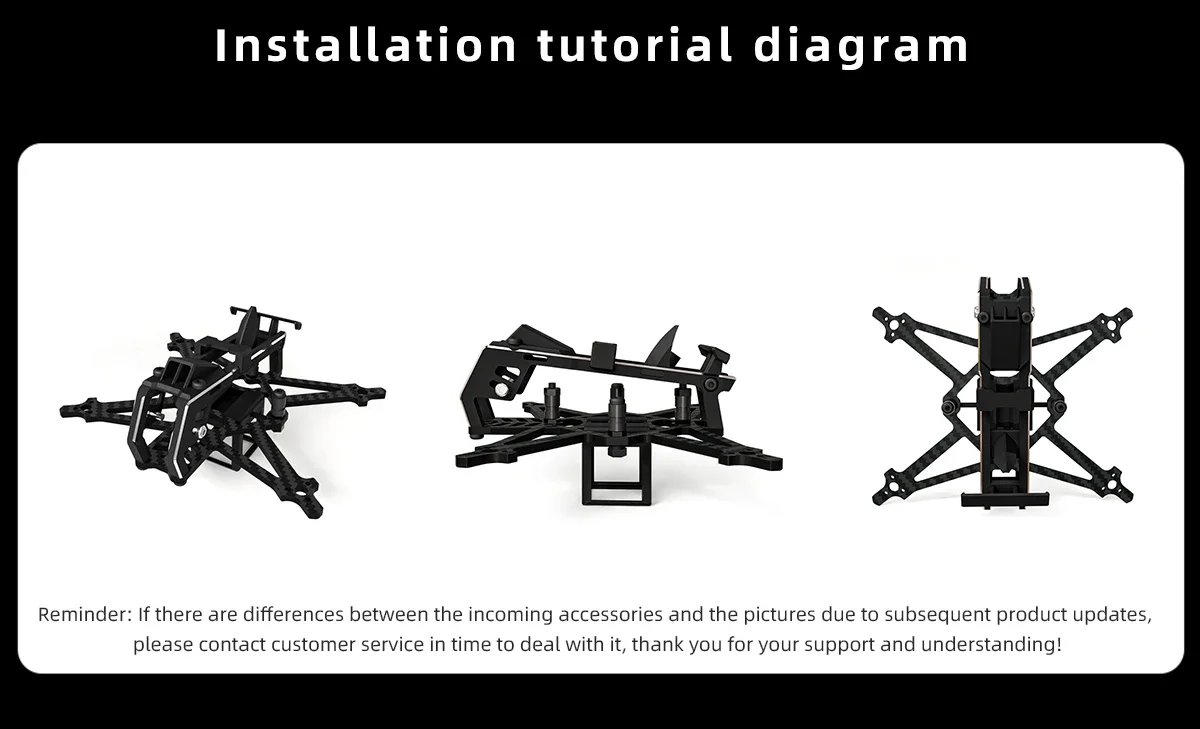 Installation tutorial diagram

Reminder: If there are differences between the incoming accessories and the pictures due to subsequent product updates, please contact customer service in time to deal with it, thank you for your support and understanding!