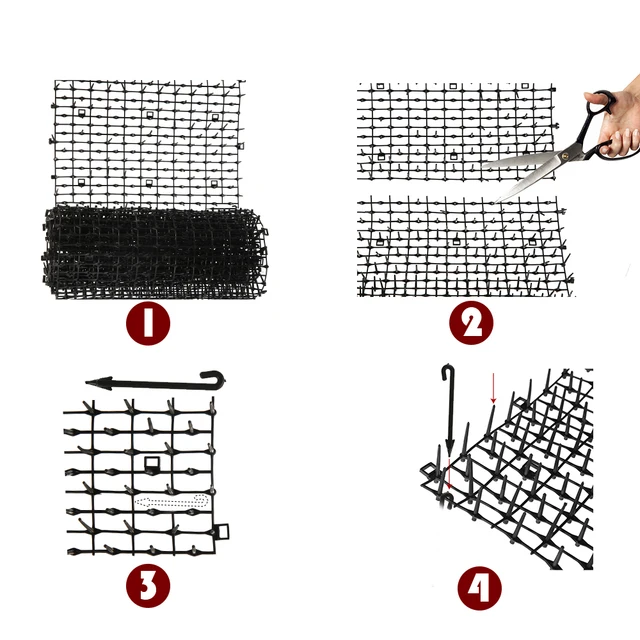 1

2

3

4