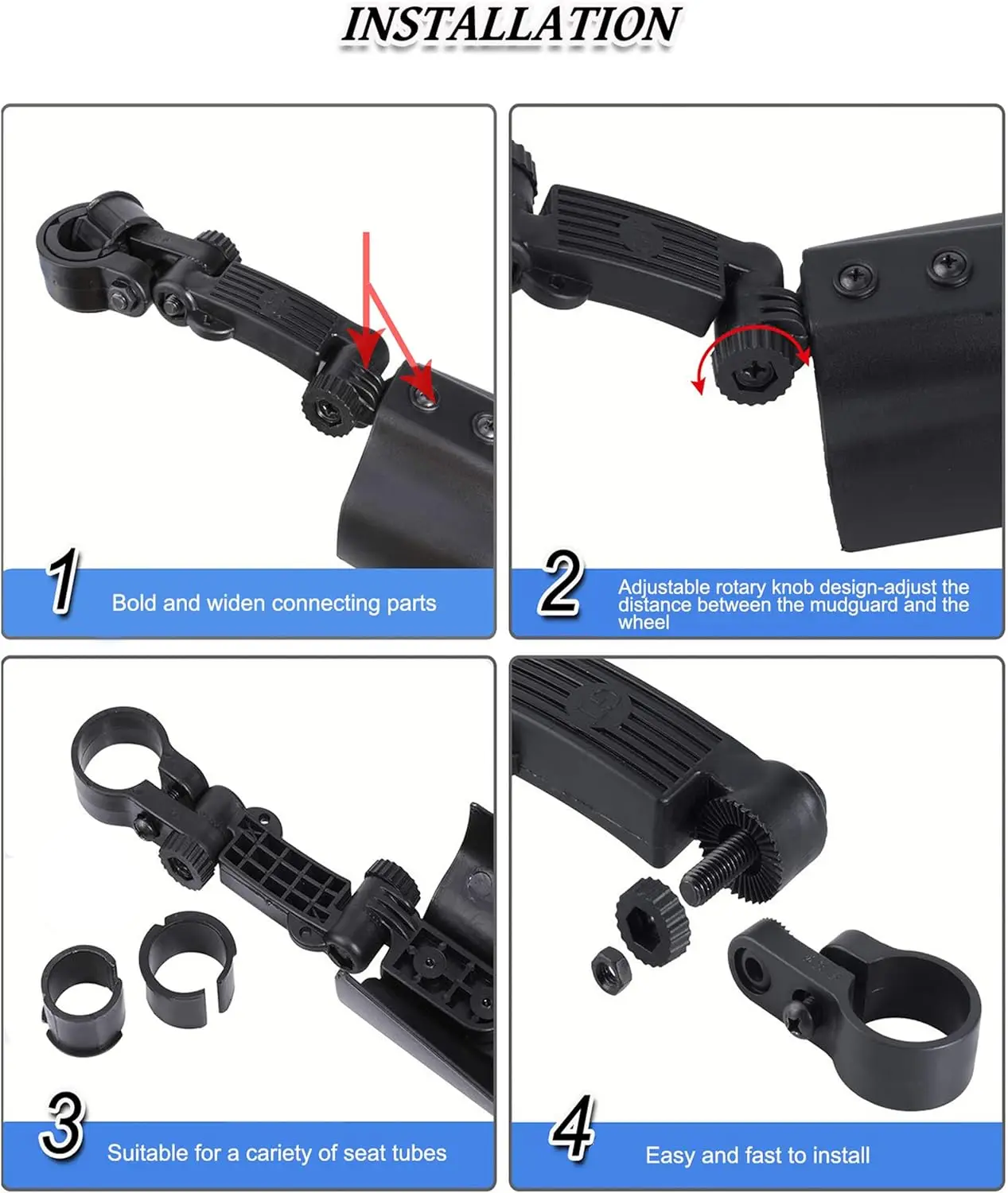 INSTALLATION

1 Bold and widen connecting parts

2 Adjustable rotary knob design-adjust the distance between the mudguard and the wheel

3 Suitable for a cariety of seat tubes

4 Easy and fast to install