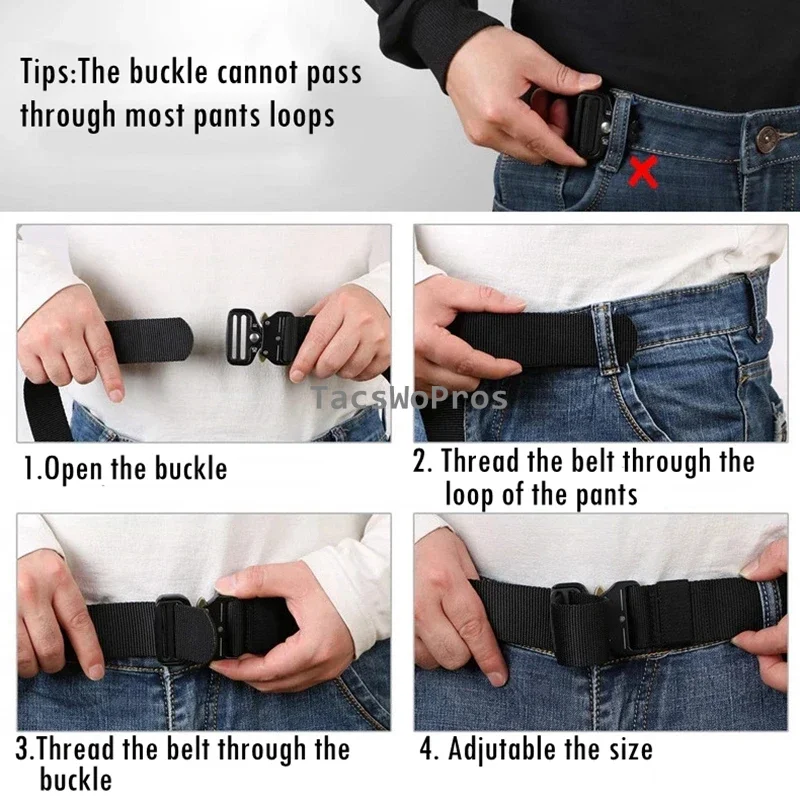 Tips:The buckle cannot pass through most pants loops

TacsWoPros

1.Open the buckle

2. Thread the belt through the loop of the pants

3.Thread the belt through the buckle

4. Adjutable the size