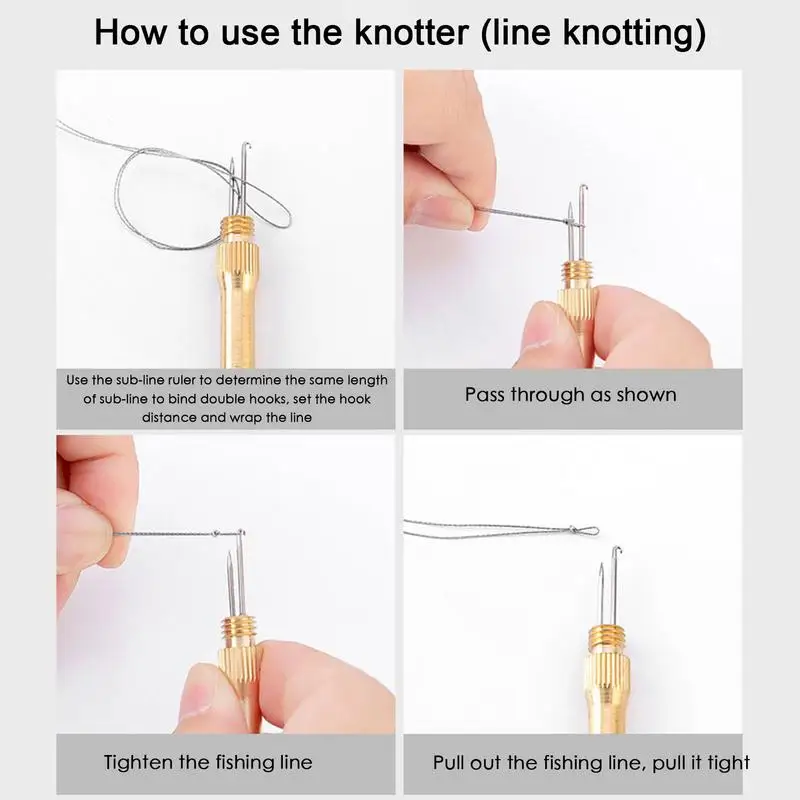 How to use the knotter (line knotting)

Use the sub-line ruler to determine the same length of sub-line to bind double hooks, set the hook distance and wrap the line

Pass through as shown

Tighten the fishing line

Pull out the fishing line, pull it tight