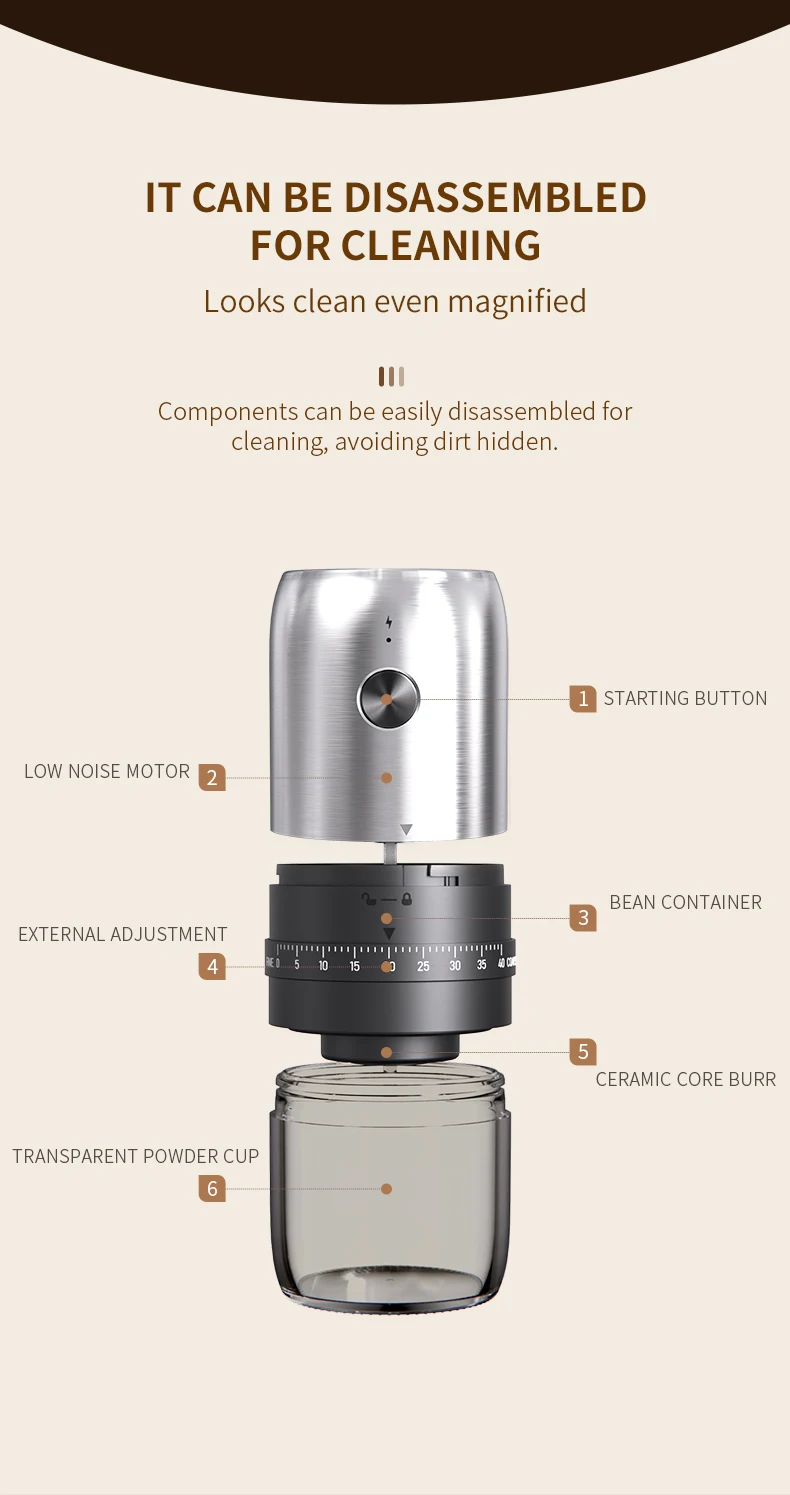 IT CAN BE DISASSEMBLED FOR CLEANING

Looks clean even magnified

Components can be easily disassembled for cleaning, avoiding dirt hidden.

1 STARTING BUTTON

LOW NOISE MOTOR 2

3 BEAN CONTAINER

EXTERNAL ADJUSTMENT

4

FINE 0 5 10 15 20 25 30 35 40 COARSE

5

CERAMIC CORE BURR

TRANSPARENT POWDER CUP

6