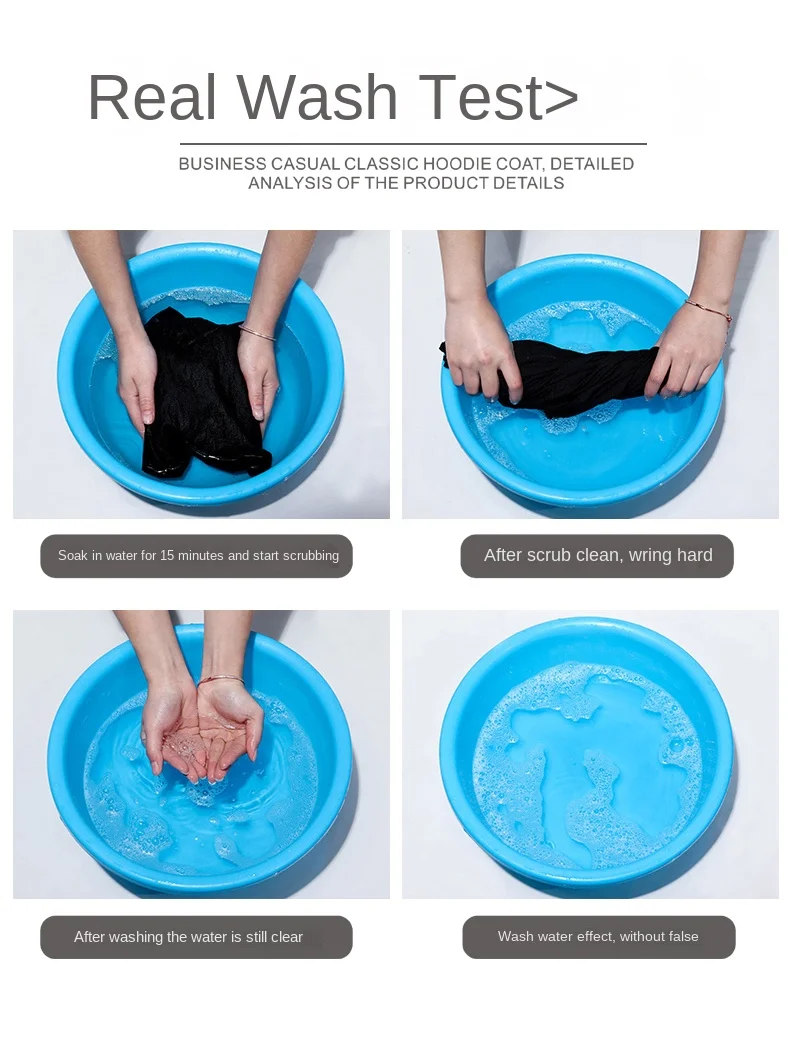 Real Wash Test>

BUSINESS CASUAL CLASSIC HOODIE COAT, DETAILED ANALYSIS OF THE PRODUCT DETAILS

Soak in water for 15 minutes and start scrubbing

After scrub clean, wring hard

After washing the water is still clear

Wash water effect, without false