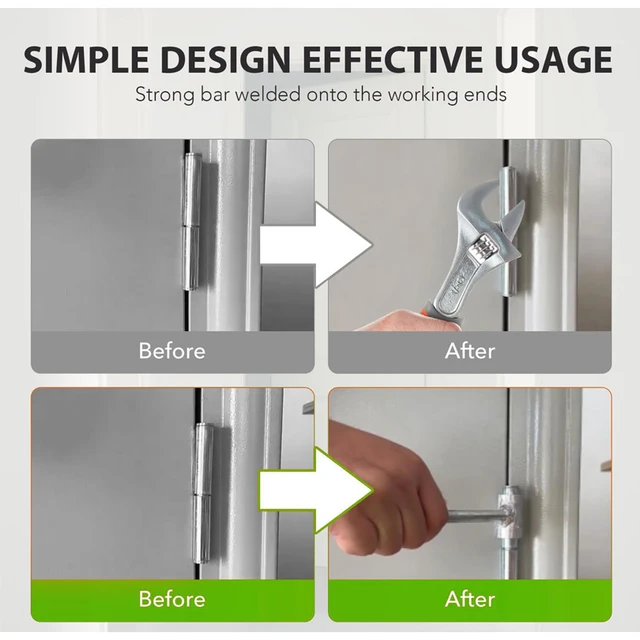 SIMPLE DESIGN EFFECTIVE USAGE

Strong bar welded onto the working ends

Before

After

Before

After