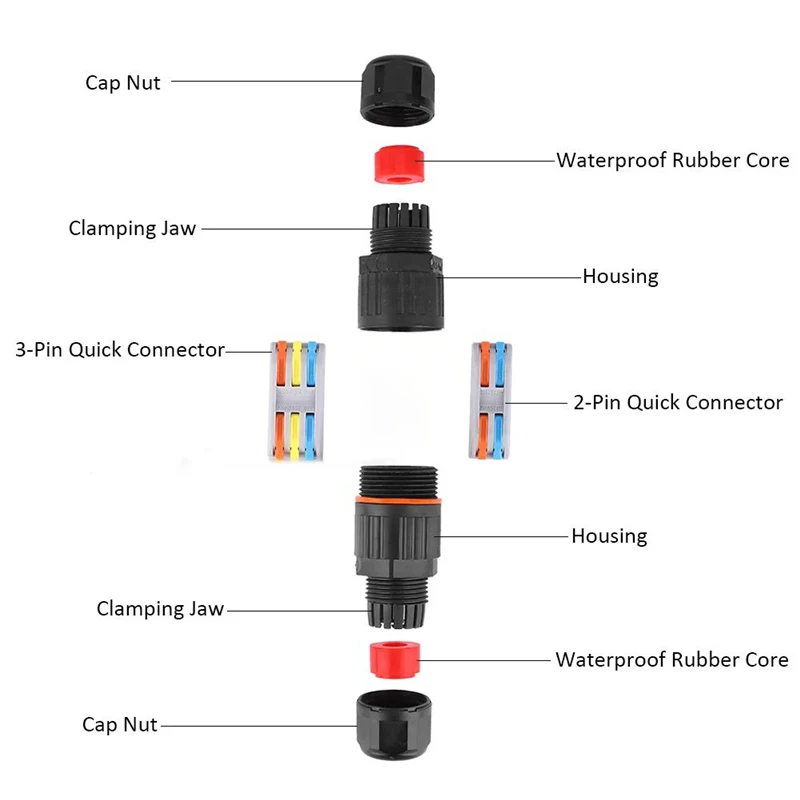 Cap Nut

Waterproof Rubber Core

Clamping Jaw

Housing

3-Pin Quick Connector

2-Pin Quick Connector

Housing

Clamping Jaw

Waterproof Rubber Core

Cap Nut